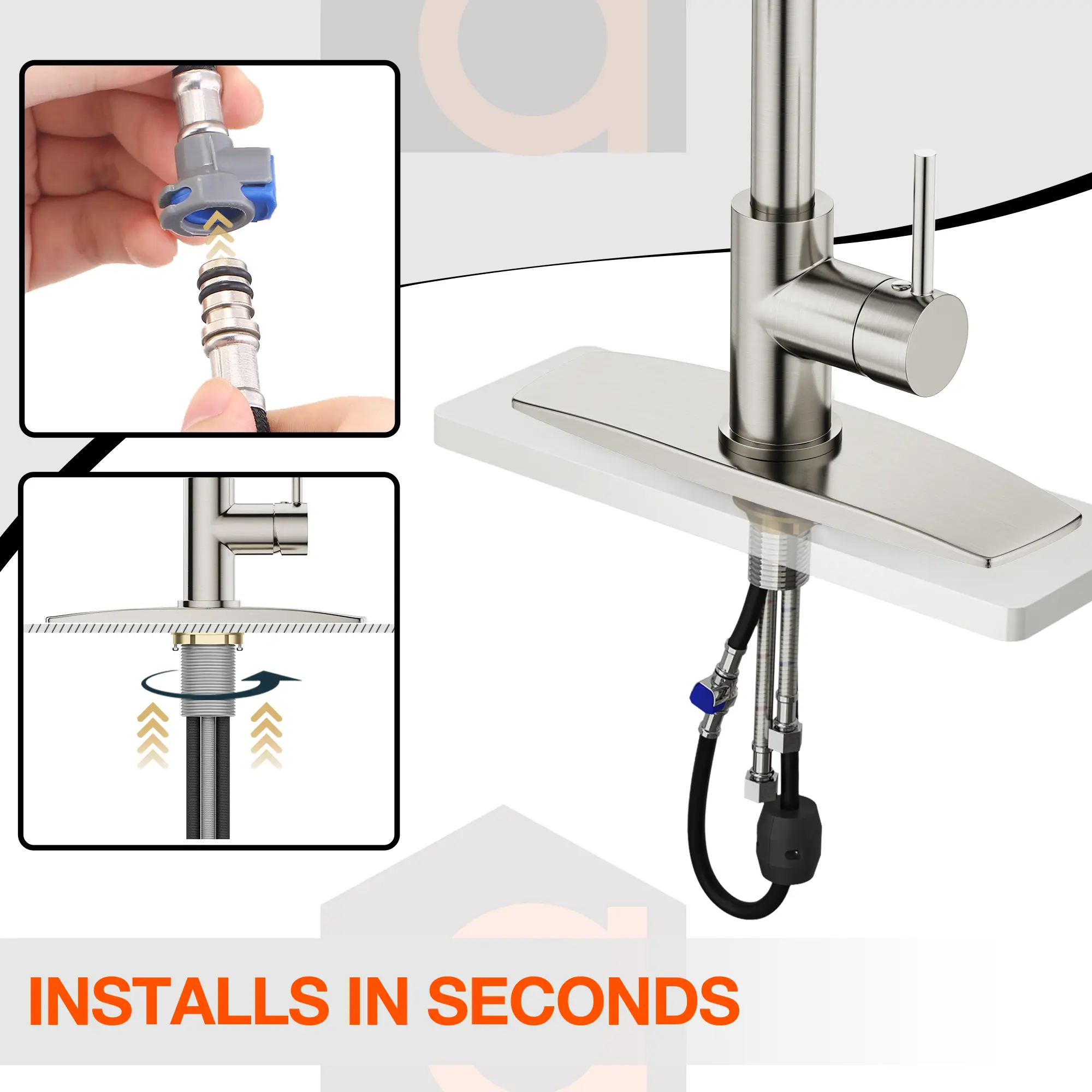 INSTALLS IN SECONDS