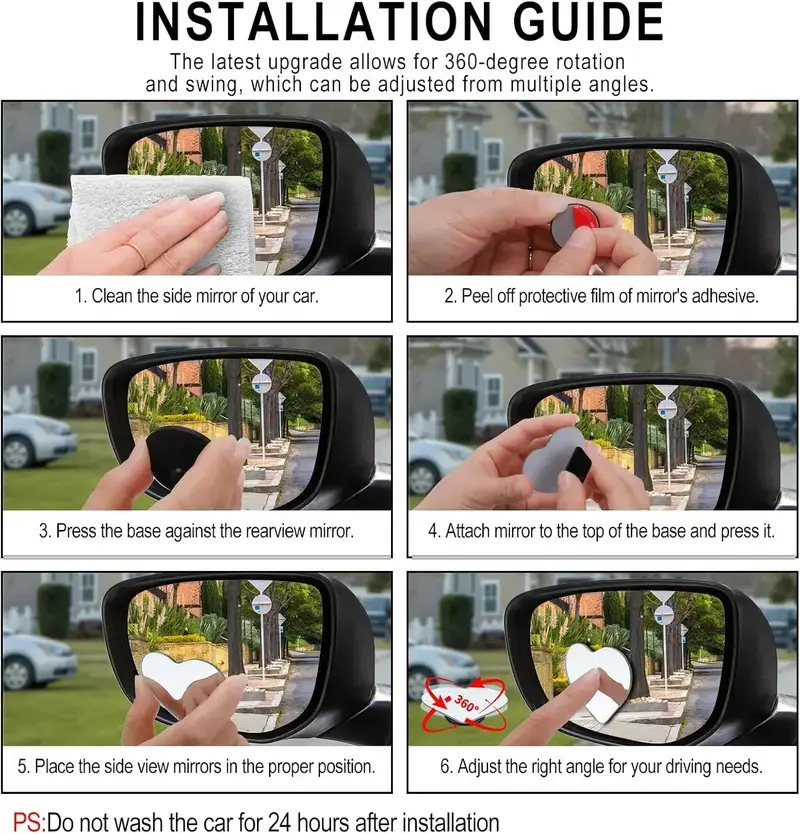 INSTALLATION GUIDE

The latest upgrade allows for 360-degree rotation and swing, which can be adjusted from multiple angles.

1. Clean the side mirror of your car.

2. Peel off protective film of mirror's adhesive.

3. Press the base against the rearview mirror.

4. Attach mirror to the top of the base and press it.

5. Place the side view mirrors in the proper position.

360°

6. Adjust the right angle for your driving needs.

PS:Do not wash the car for 24 hours after installation