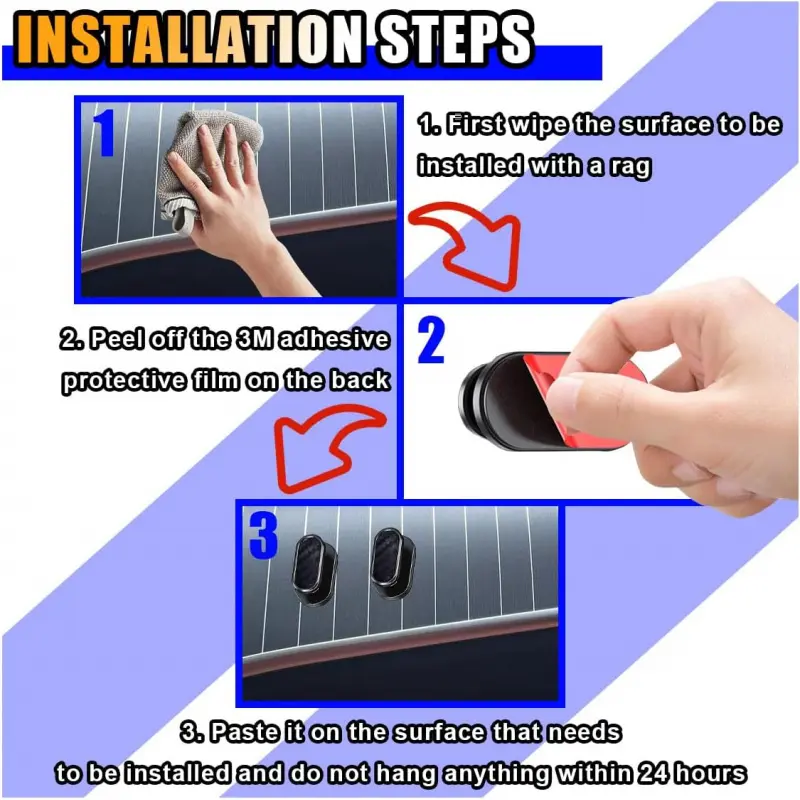 INSTALLATION STEPS

1

1. First wipe the surface to be installed with a rag

2. Peel off the 3M adhesive protective film on the back

2

3

3. Paste it on the surface that needs to be installed and do not hang anything within 24 hours