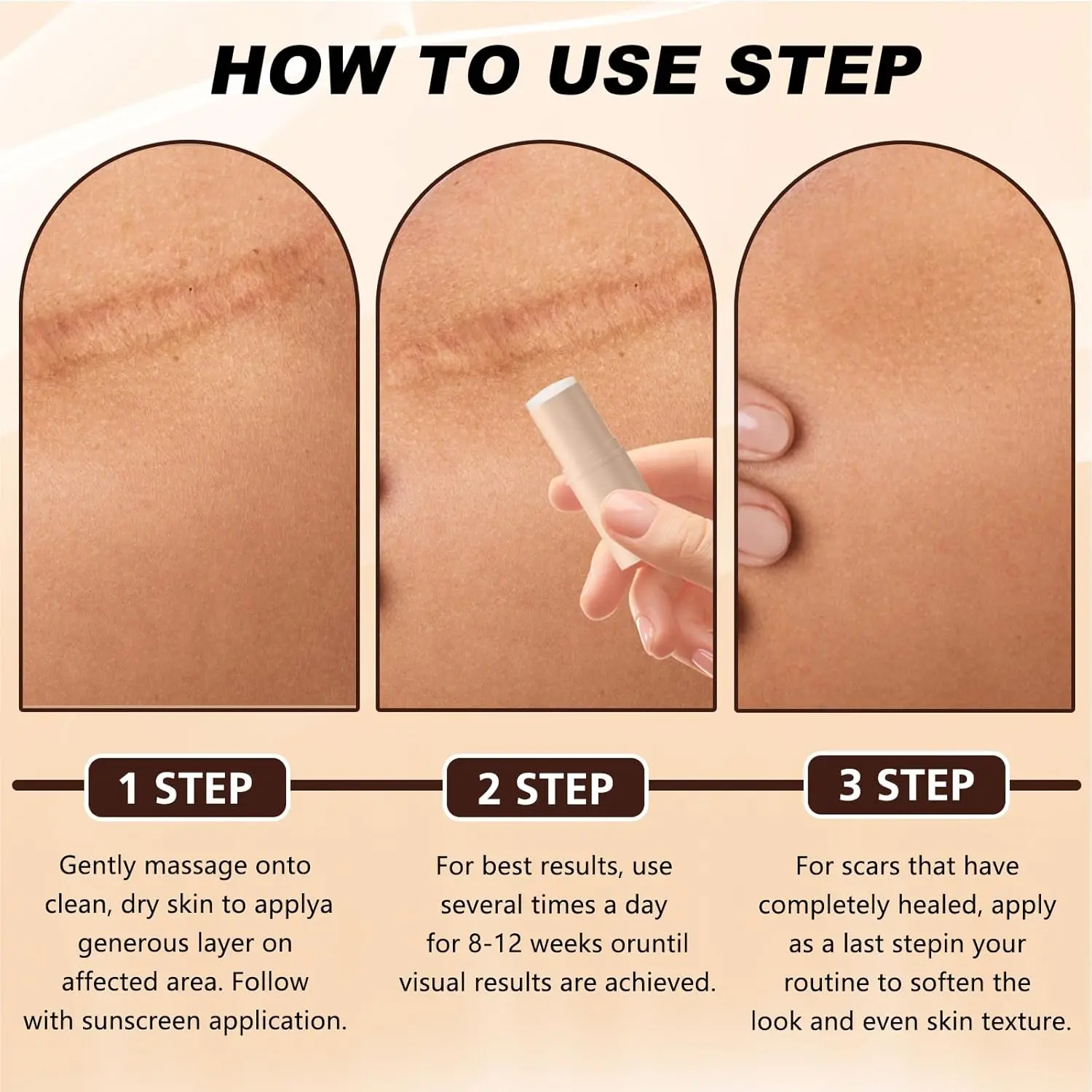 HOW TO USE STEP

1 STEP

Gently massage onto clean, dry skin to applya generous layer on affected area. Follow with sunscreen application.

2 STEP

For best results, use several times a day for 8-12 weeks oruntil visual results are achieved.

3 STEP

For scars that have completely healed, apply as a last stepin your routine to soften the look and even skin texture.