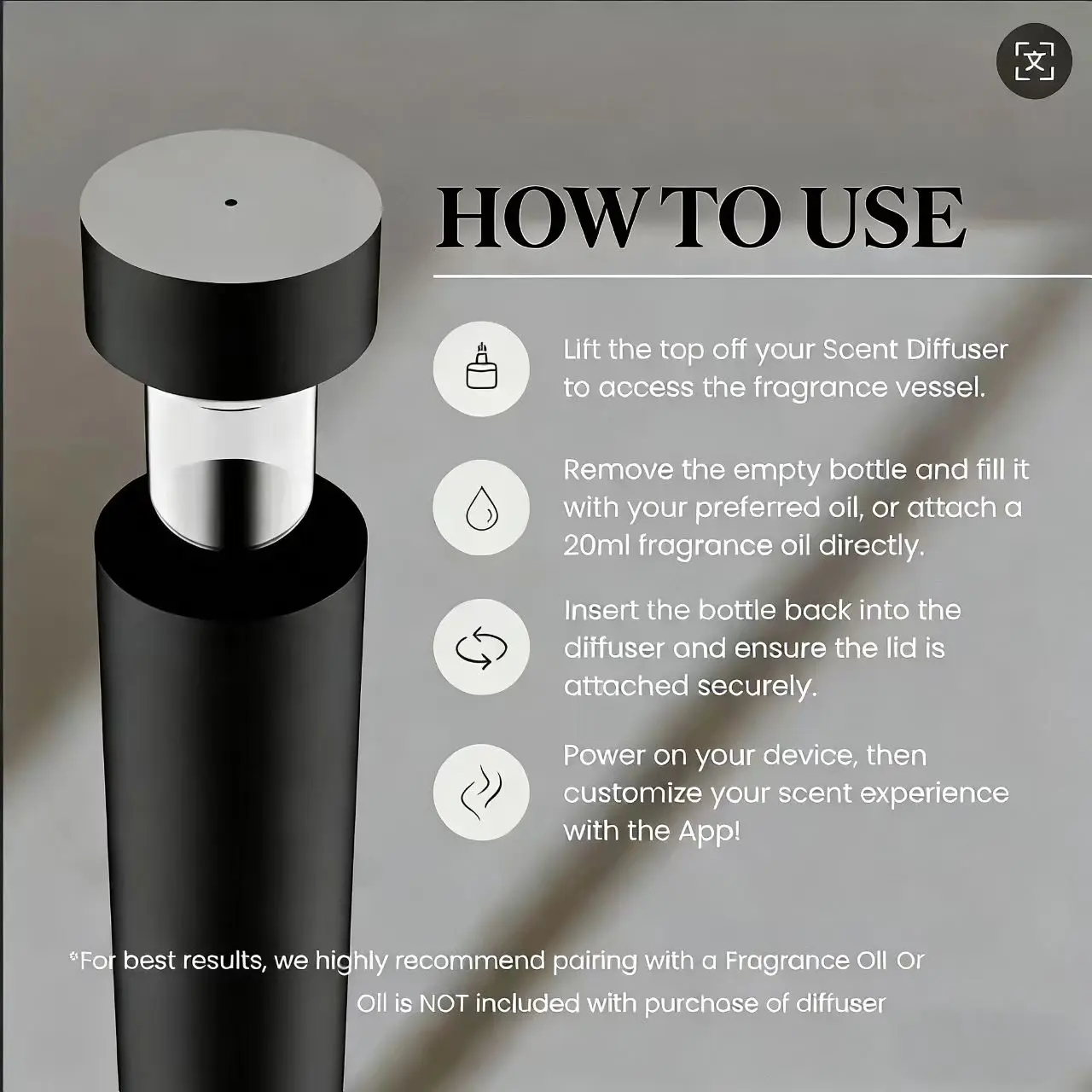 文

HOW TO USE

Lift the top off your Scent Diffuser to access the fragrance vessel.

Remove the empty bottle and fill it with your preferred oil, or attach a 20ml fragrance oil directly.

Insert the bottle back into the diffuser and ensure the lid is attached securely.

Power on your device, then customize your scent experience with the App!

*For best results, we highly recommend pairing with a Fragrance Oil Or

Oil is NOT included with purchase of diffuser