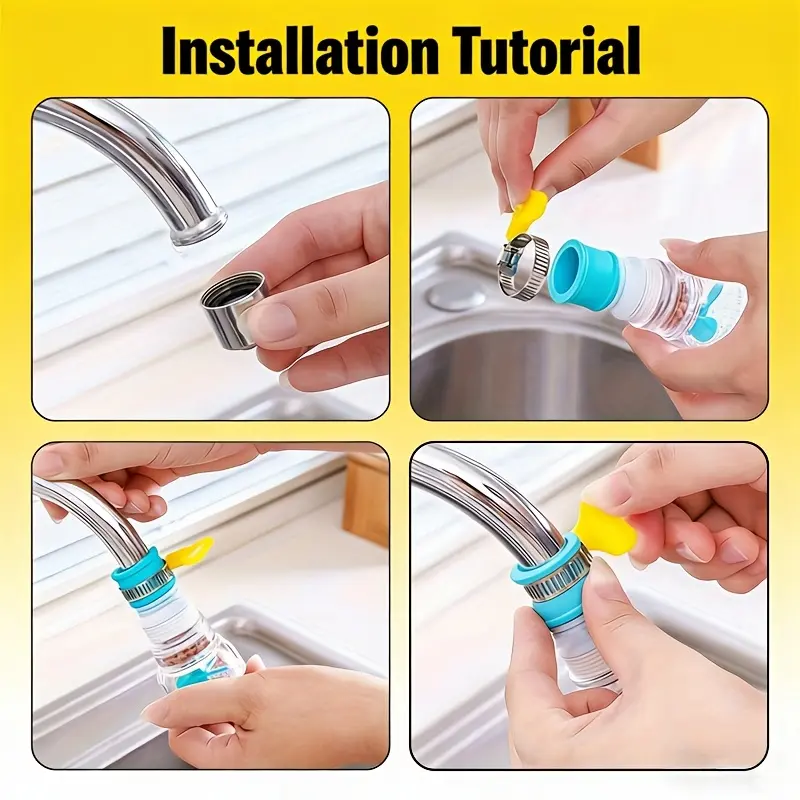 Installation Tutorial