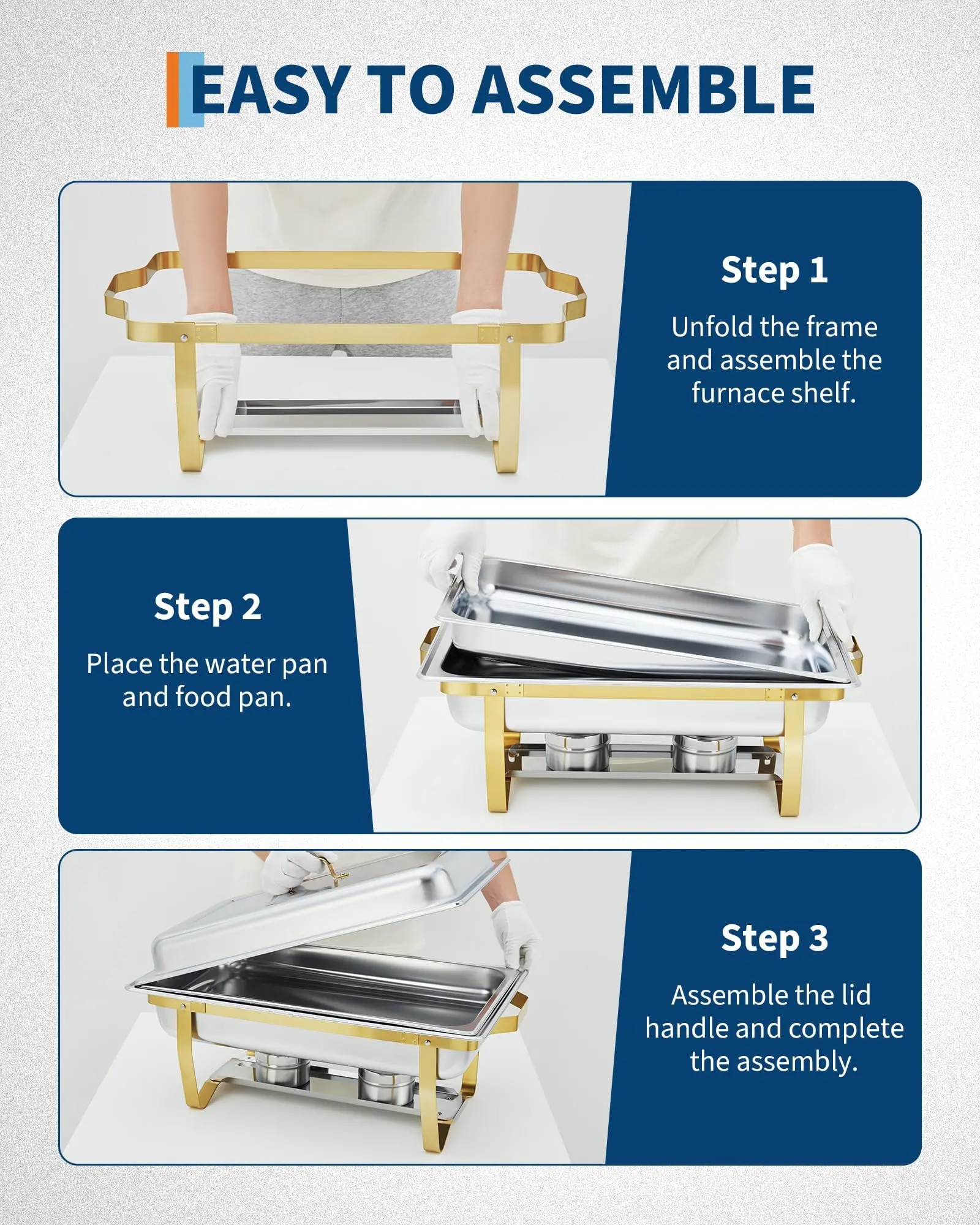 EASY TO ASSEMBLE

Step 1

Unfold the frame and assemble the furnace shelf.

Step 2

Place the water pan and food pan.

Step 3

Assemble the lid handle and complete the assembly.