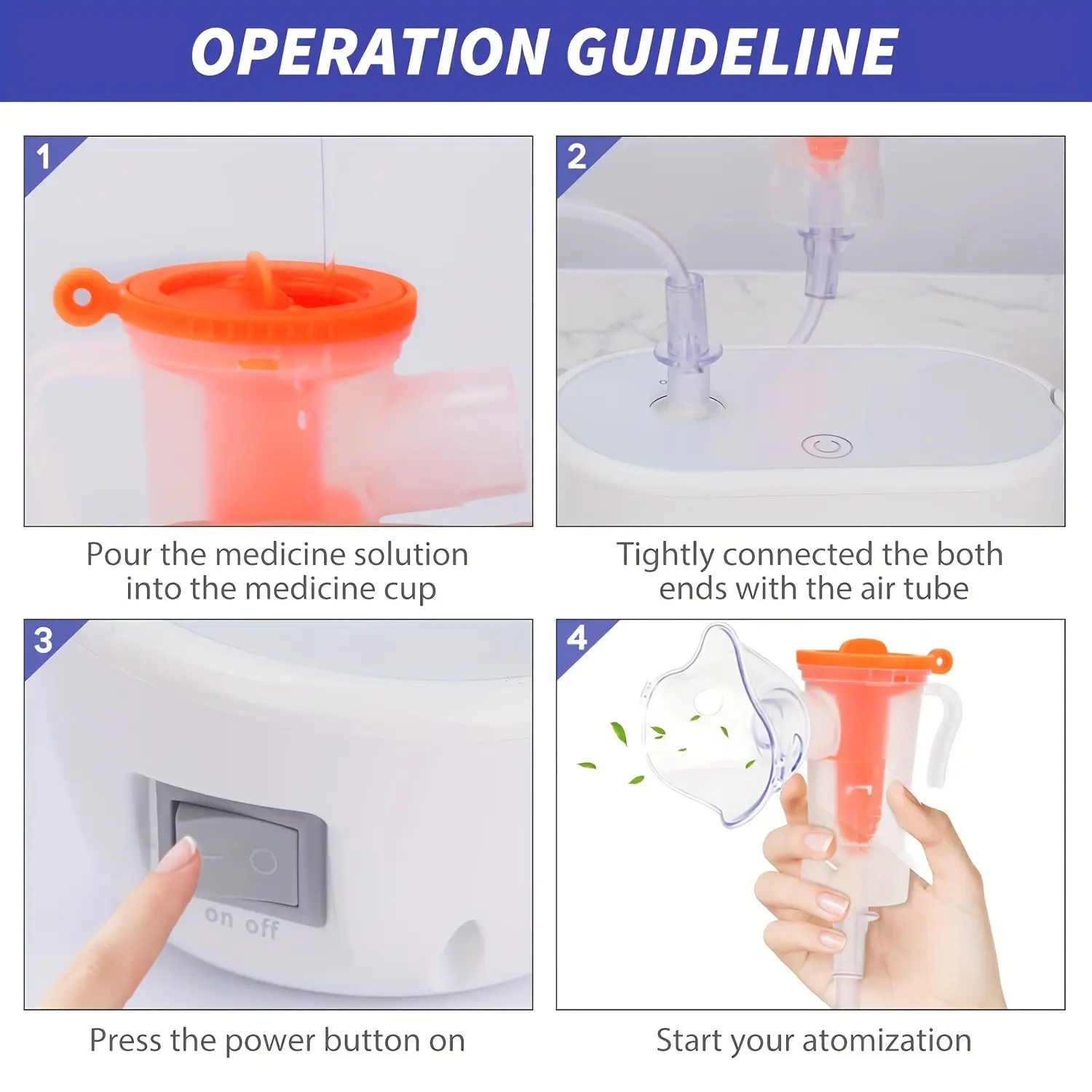 OPERATION GUIDELINE

1

Pour the medicine solution into the medicine cup

2

Tightly connected the both ends with the air tube

3

on off

Press the power button on

4

Start your atomization