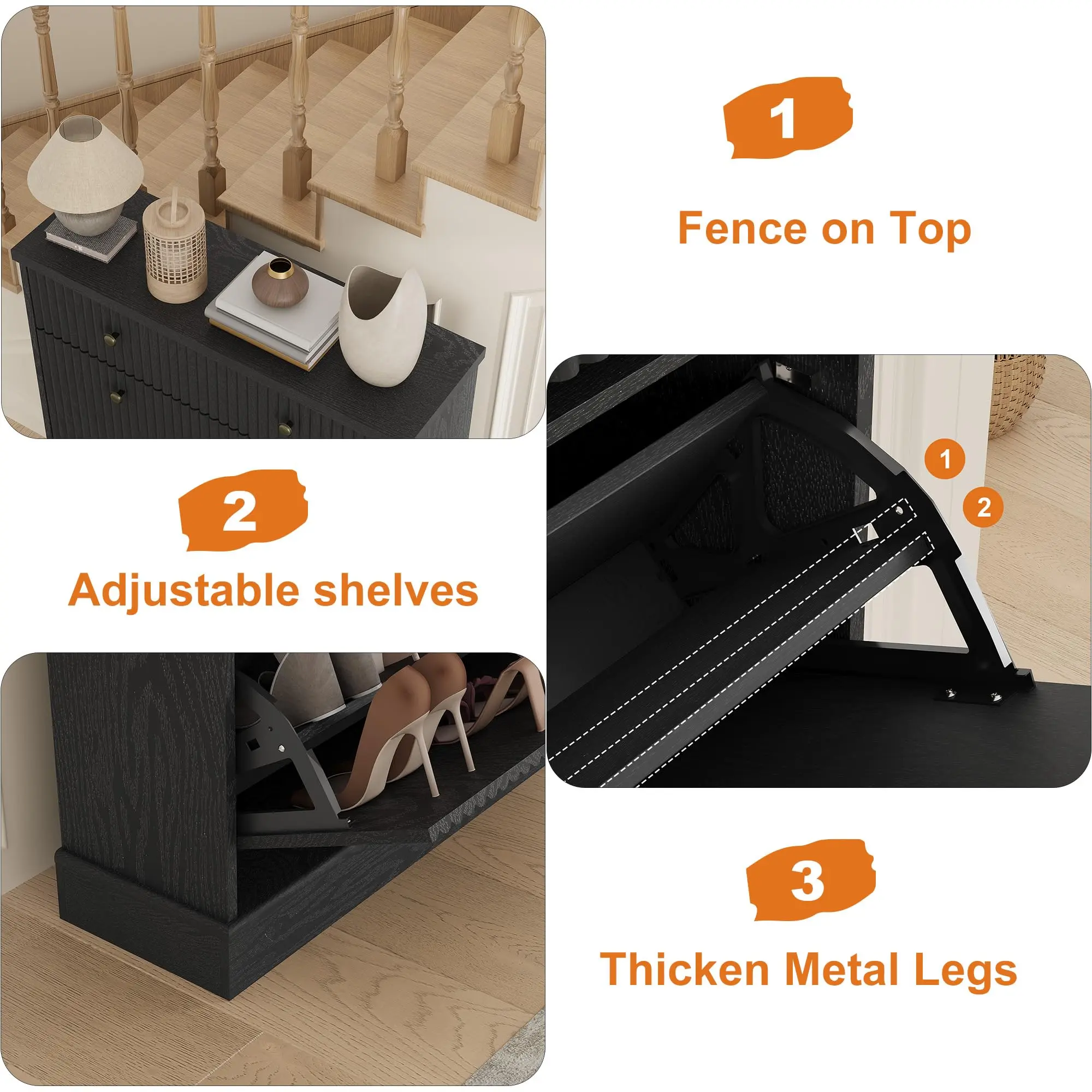 1

Fence on Top

2

Adjustable shelves

1

2

3

Thicken Metal Legs