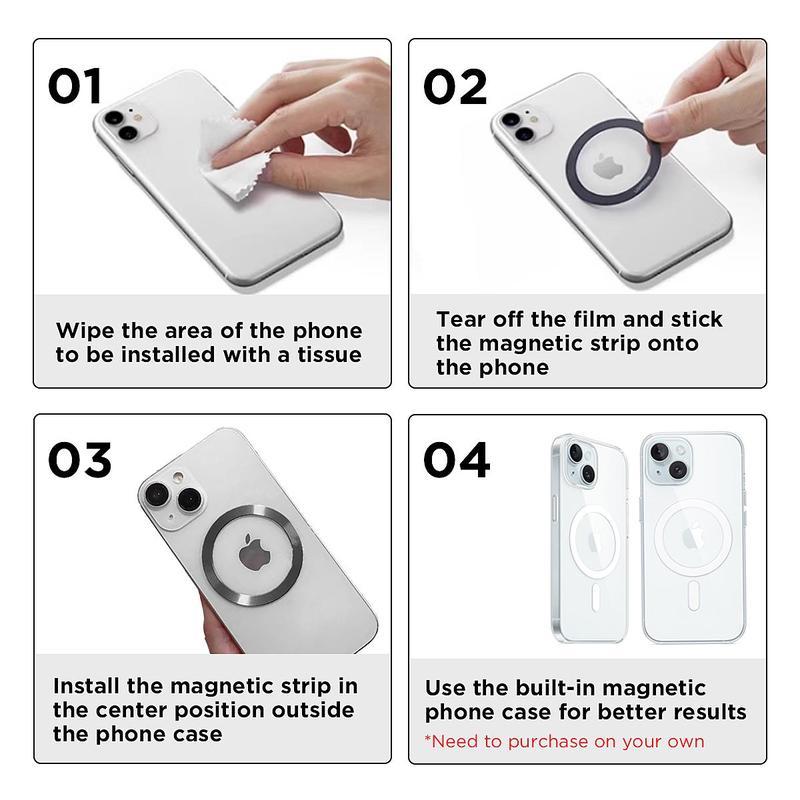 01

Wipe the area of the phone to be installed with a tissue

02

Tear off the film and stick the magnetic strip onto the phone

03

Install the magnetic strip in the center position outside the phone case

04

Use the built-in magnetic phone case for better results

*Need to purchase on your own