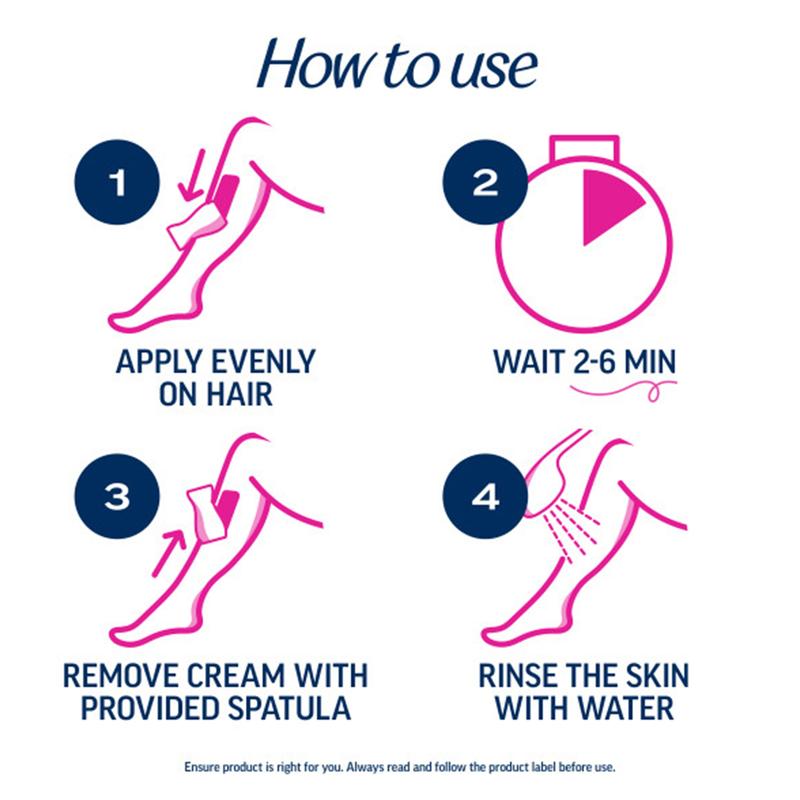 How to use

1

APPLY EVENLY ON HAIR

2

WAIT 2-6 MIN

3

REMOVE CREAM WITH PROVIDED SPATULA

4

RINSE THE SKIN WITH WATER

Ensure product is right for you. Always read and follow the product label before use.