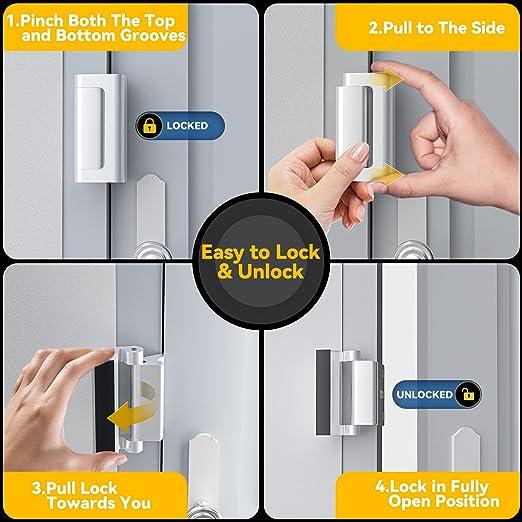 1.Pinch Both The Top and Bottom Grooves

LOCKED

2.Pull to The Side

Easy to Lock & Unlock

3.Pull Lock Towards You

UNLOCKED

4.Lock in Fully Open Position