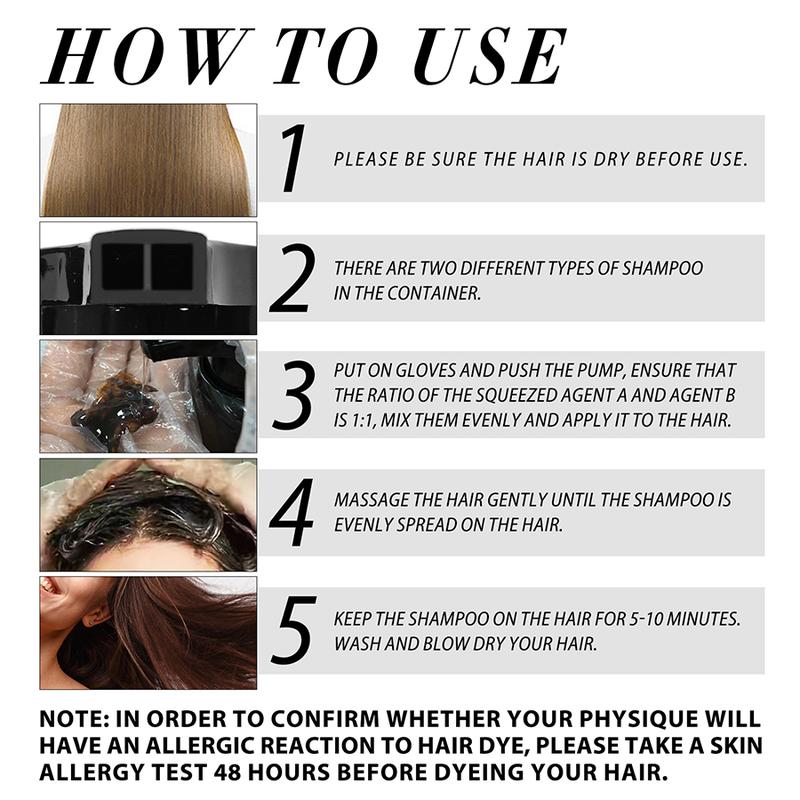 HOW TO USE

1 PLEASE BE SURE THE HAIR IS DRY BEFORE USE.

2 THERE ARE TWO DIFFERENT TYPES OF SHAMPOO IN THE CONTAINER.

3 PUT ON GLOVES AND PUSH THE PUMP, ENSURE THAT THE RATIO OF THE SQUEEZED AGENT A AND AGENT B IS 1:1, MIX THEM EVENLY AND APPLY IT TO THE HAIR.

4 MASSAGE THE HAIR GENTLY UNTIL THE SHAMPOO IS EVENLY SPREAD ON THE HAIR.

5 KEEP THE SHAMPOO ON THE HAIR FOR 5-10 MINUTES. WASH AND BLOW DRY YOUR HAIR.

NOTE: IN ORDER TO CONFIRM WHETHER YOUR PHYSIQUE WILL HAVE AN ALLERGIC REACTION TO HAIR DYE, PLEASE TAKE A SKIN ALLERGY TEST 48 HOURS BEFORE DYEING YOUR HAIR.