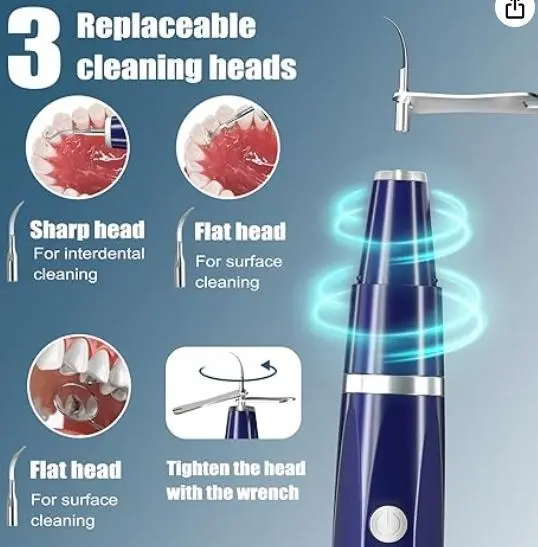 3 Replaceable cleaning heads

Sharp head
For interdental cleaning

Flat head
For surface cleaning

Flat head
For surface cleaning

Tighten the head with the wrench