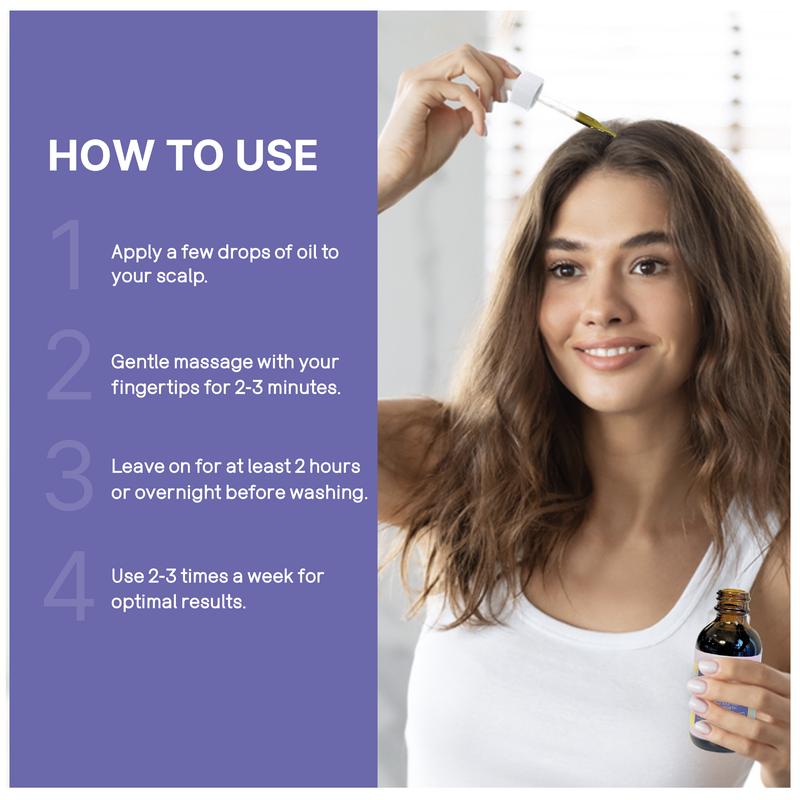 HOW TO USE

1 Apply a few drops of oil to your scalp.

2 Gentle massage with your fingertips for 2-3 minutes.

3 Leave on for at least 2 hours or overnight before washing.

4 Use 2-3 times a week for optimal results.