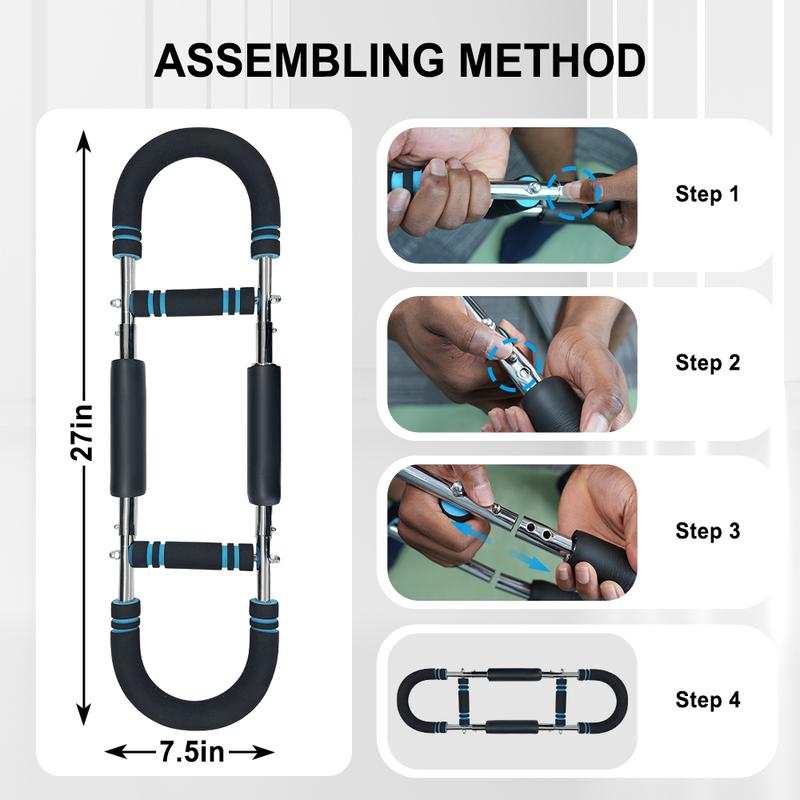 ASSEMBLING METHOD

27in

7.5in

Step 1

Step 2

Step 3

Step 4