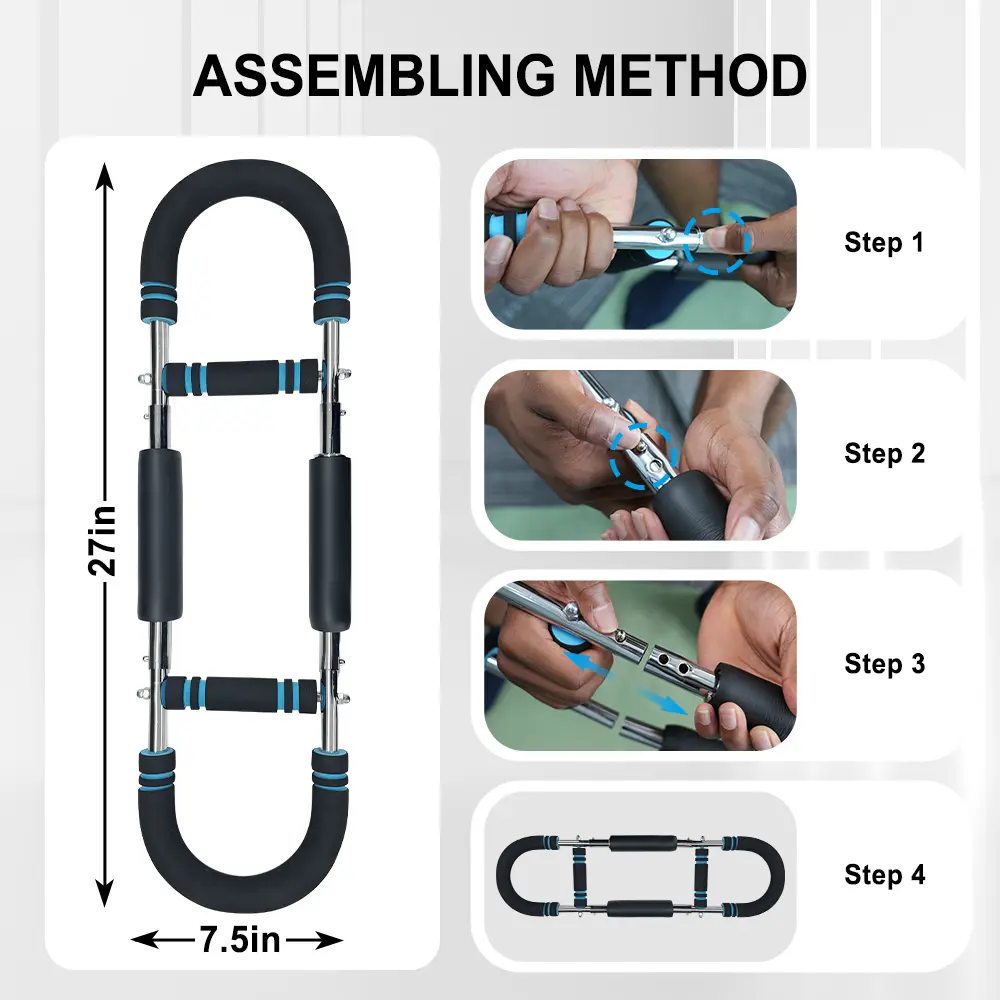 ASSEMBLING METHOD

27in

7.5in

Step 1

Step 2

Step 3

Step 4