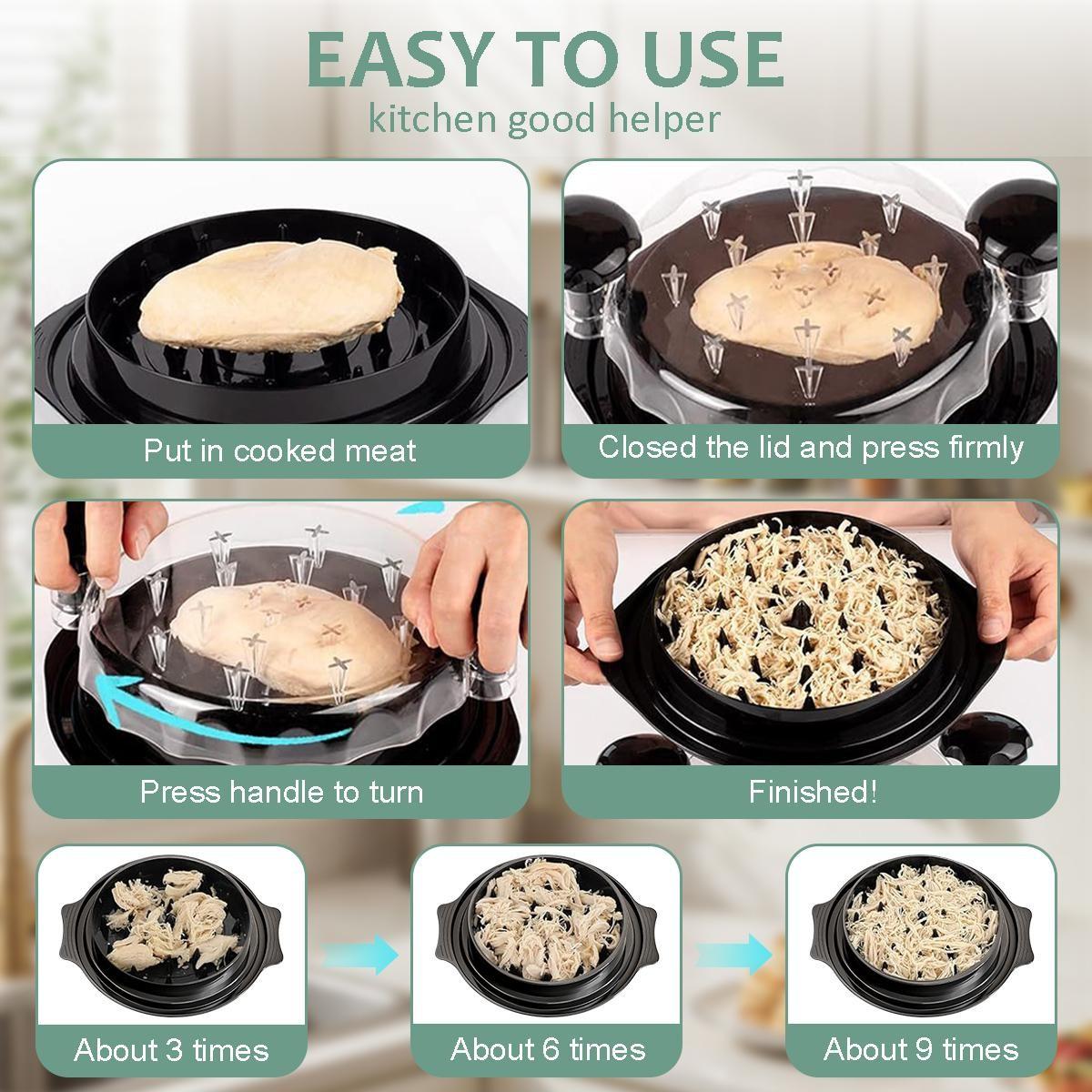 EASY TO USE
kitchen good helper

Put in cooked meat

Closed the lid and press firmly

Press handle to turn

Finished!

About 3 times

About 6 times

About 9 times