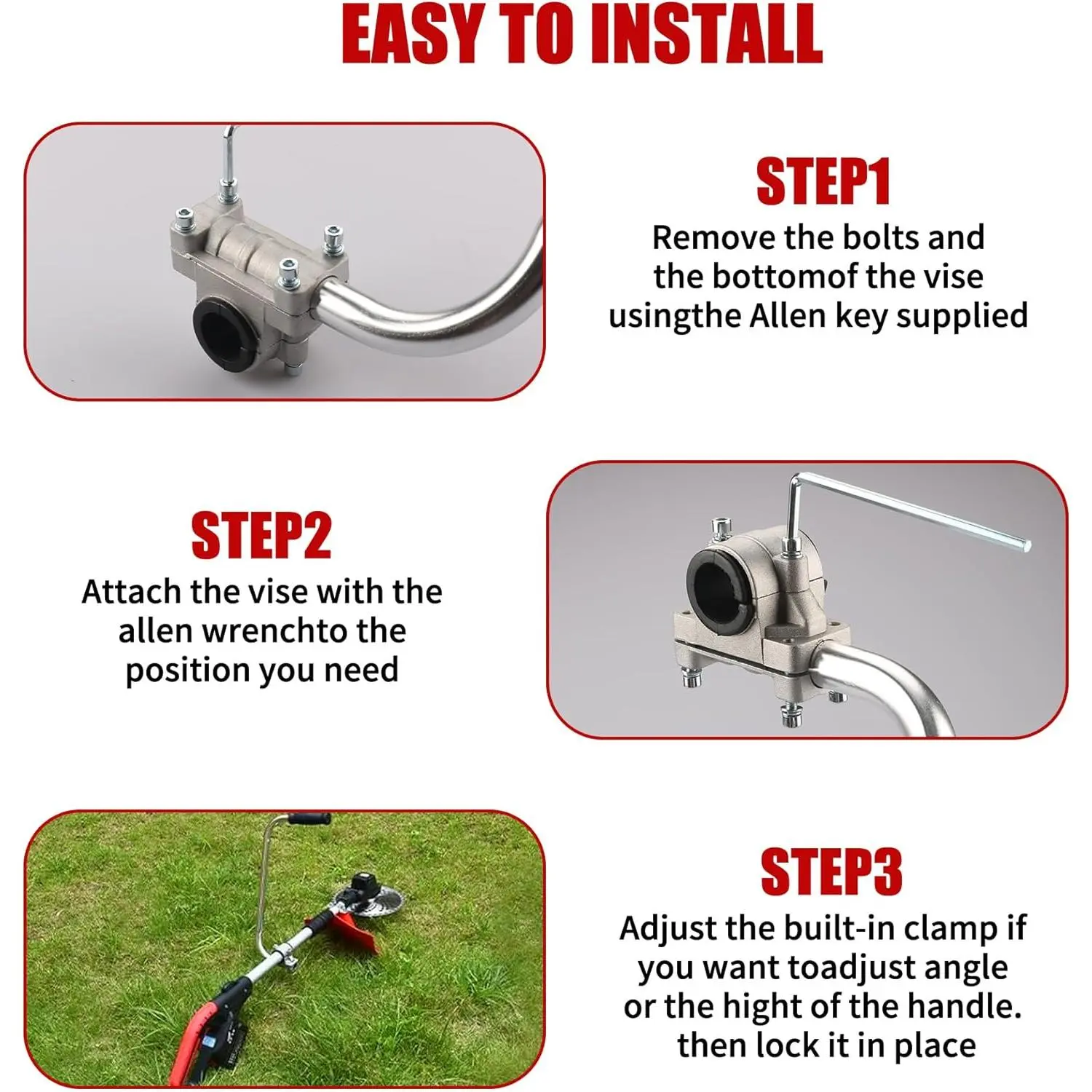 EASY TO INSTALL

STEP1

Remove the bolts and the bottomof the vise usingthe Allen key supplied

STEP2

Attach the vise with the allen wrenchto the position you need

STEP3

Adjust the built-in clamp if you want toadjust angle or the hight of the handle. then lock it in place