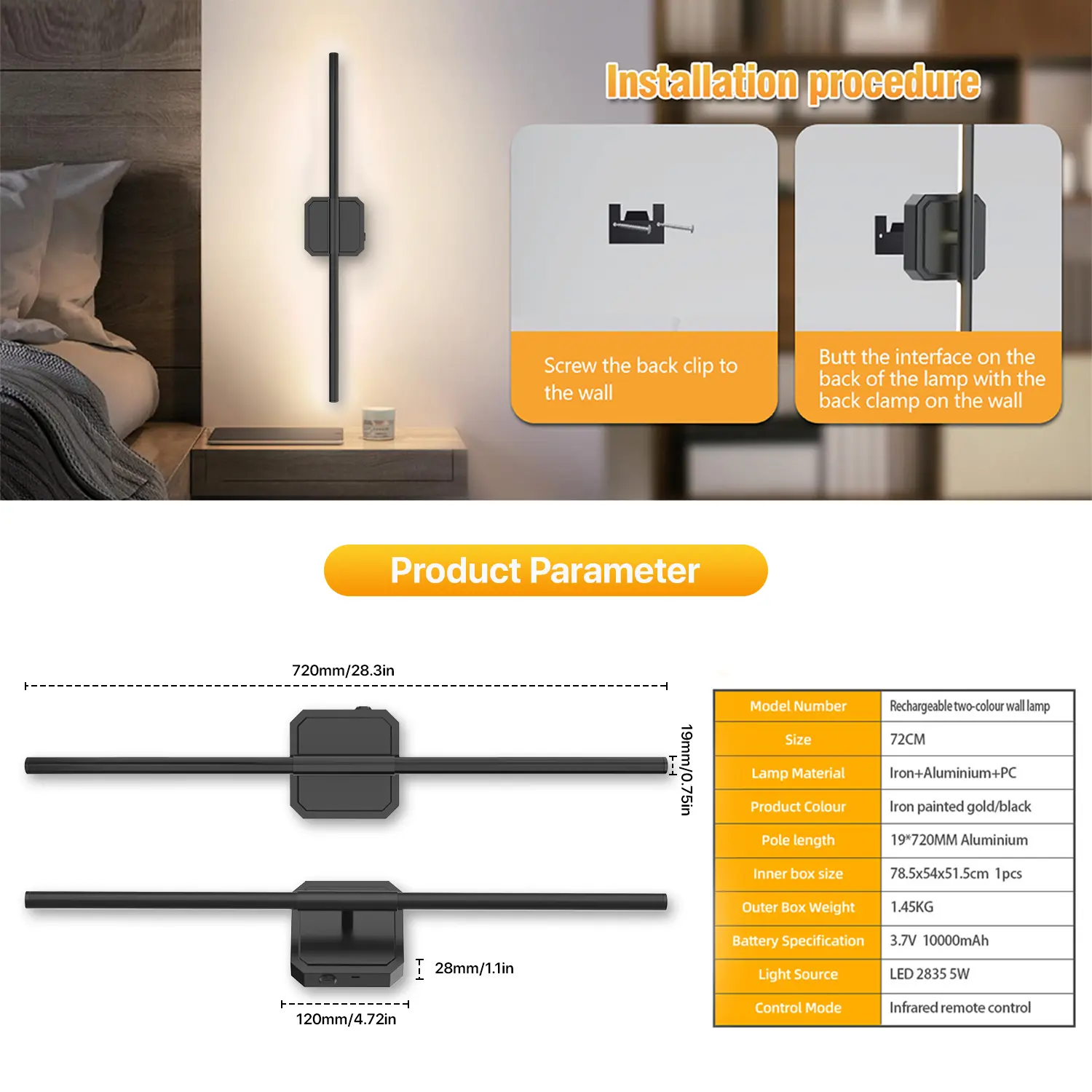 Installation procedure

Screw the back clip to the wall

Butt the interface on the back of the lamp with the back clamp on the wall

Product Parameter

720mm/28.3in

19mm/0.75in

28mm/1.1in

120mm/4.72in

| Model Number | Rechargeable two-colour wall lamp |
|---|---|
| Size | 72CM |
| Lamp Material | Iron+Aluminium+PC |
| Product Colour | Iron painted gold/black |
| Pole length | 19*720MM Aluminium |
| Inner box size | 78.5x54x51.5cm 1pcs |
| Outer Box Weight | 1.45KG |
| Battery Specification | 3.7V 10000mAh |
| Light Source | LED 2835 5W |
| Control Mode | Infrared remote control |