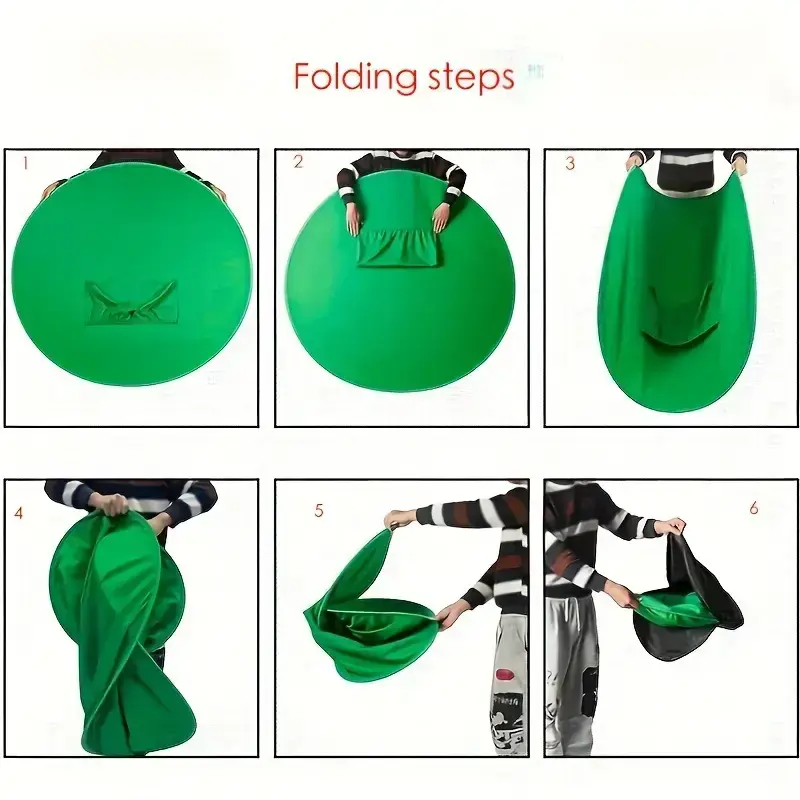 Folding steps

1

2

3

4

5

6