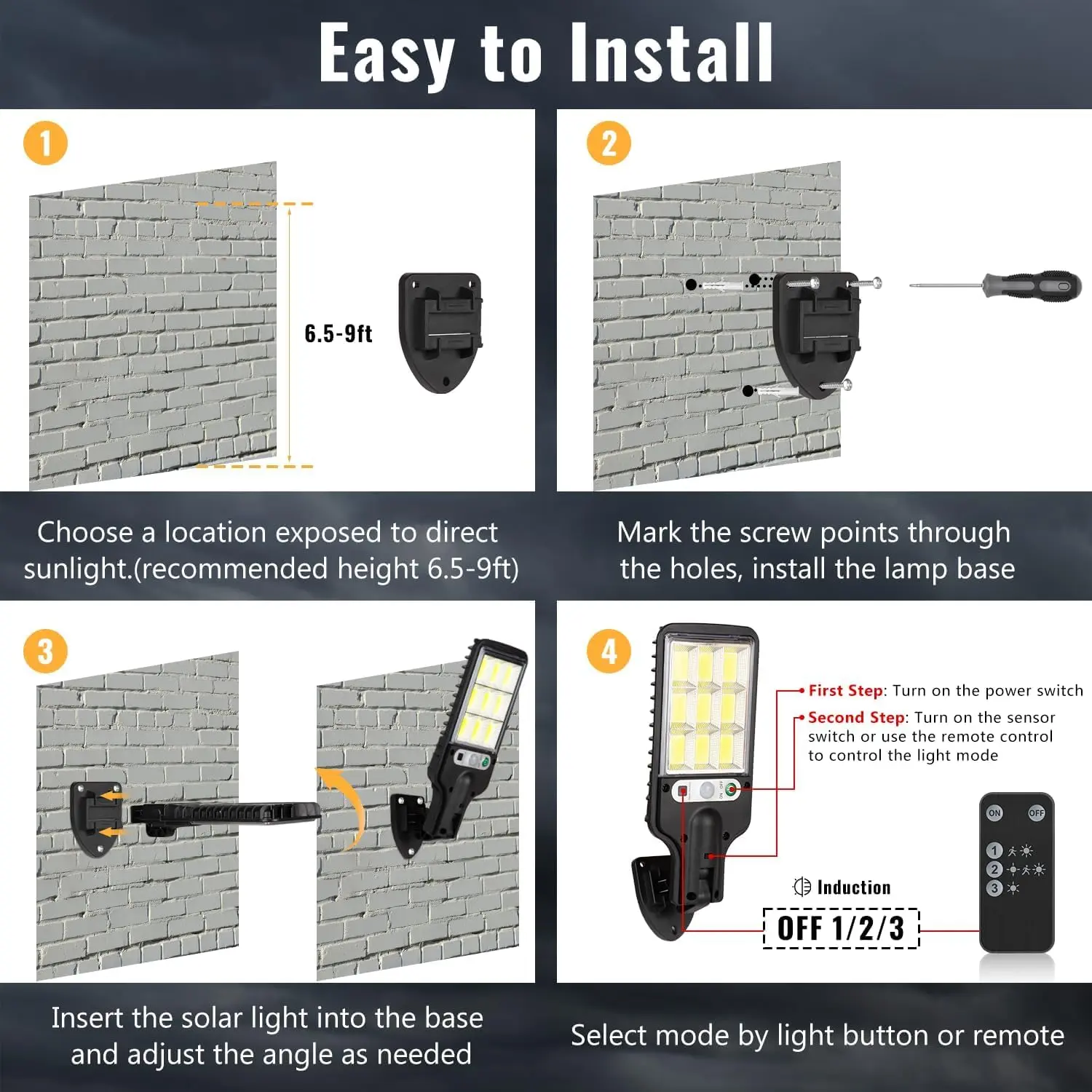 Easy to Install

1

6.5-9ft

Choose a location exposed to direct sunlight.(recommended height 6.5-9ft)

2

Mark the screw points through the holes, install the lamp base

3

Insert the solar light into the base and adjust the angle as needed

4

First Step: Turn on the power switch

Second Step: Turn on the sensor switch or use the remote control to control the light mode

Induction

OFF 1/2/3

ON OFF

1

2

3

Select mode by light button or remote