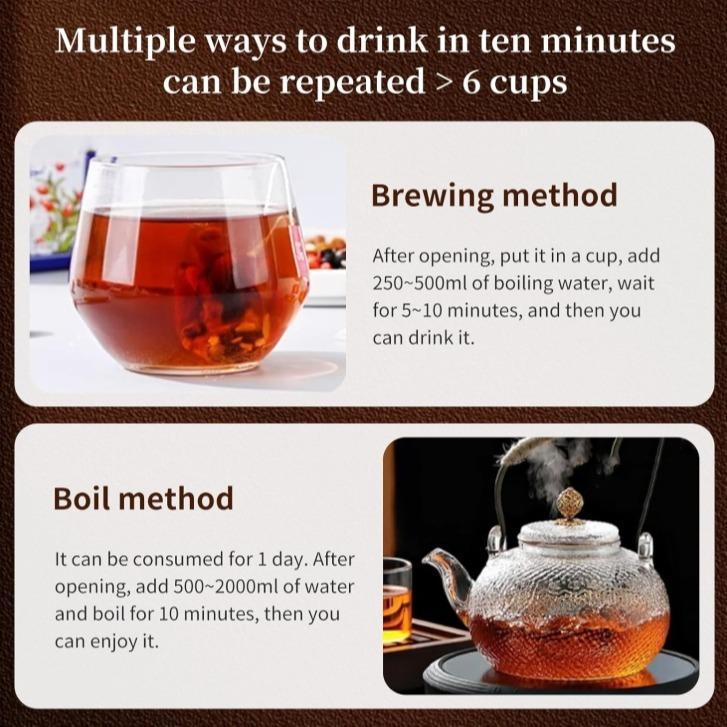 Multiple ways to drink in ten minutes can be repeated > 6 cups

Brewing method

After opening, put it in a cup, add 250~500ml of boiling water, wait for 5~10 minutes, and then you can drink it.

Boil method

It can be consumed for 1 day. After opening, add 500~2000ml of water and boil for 10 minutes, then you can enjoy it.