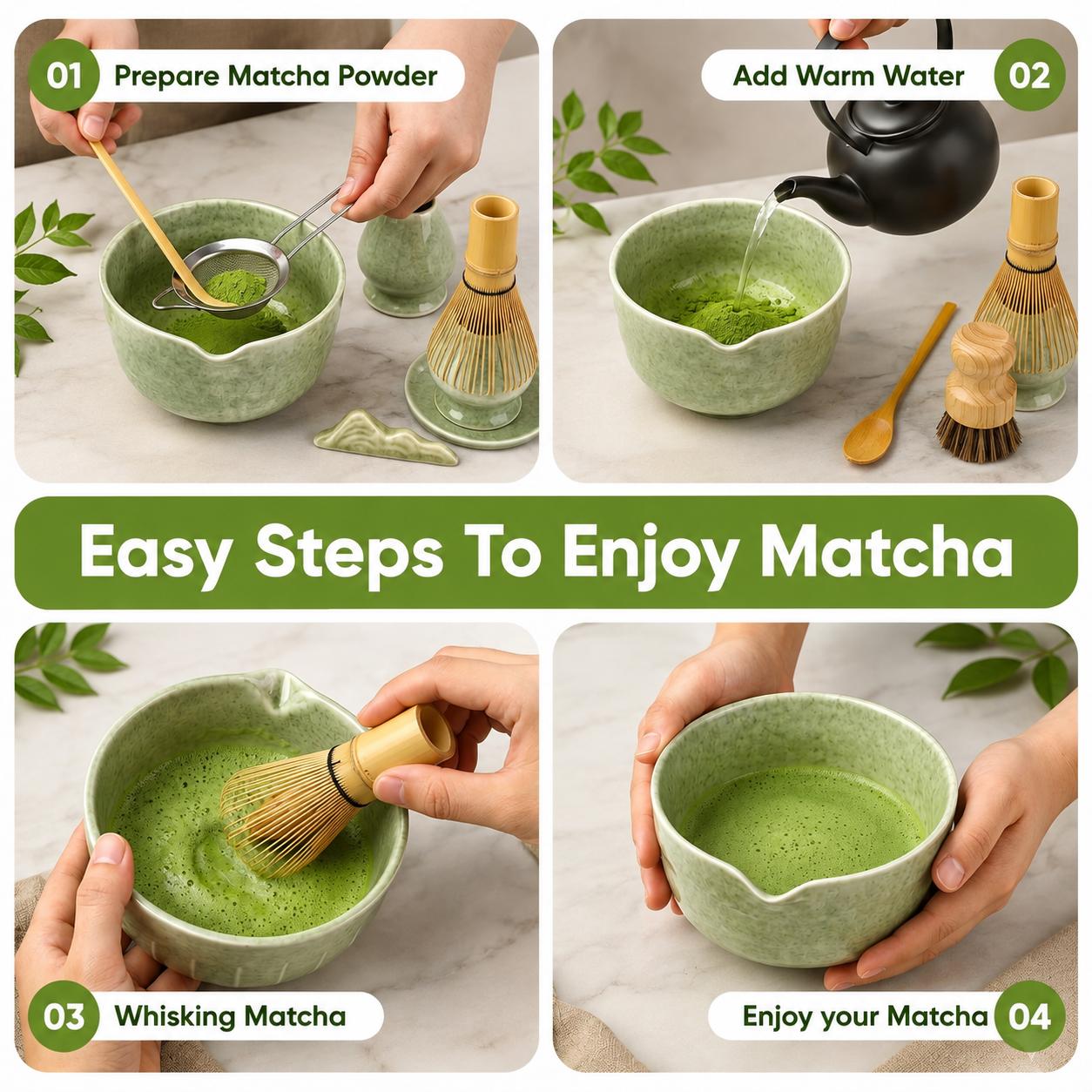 01 Prepare Matcha Powder

Add Warm Water 02

Easy Steps To Enjoy Matcha

03 Whisking Matcha

Enjoy your Matcha 04