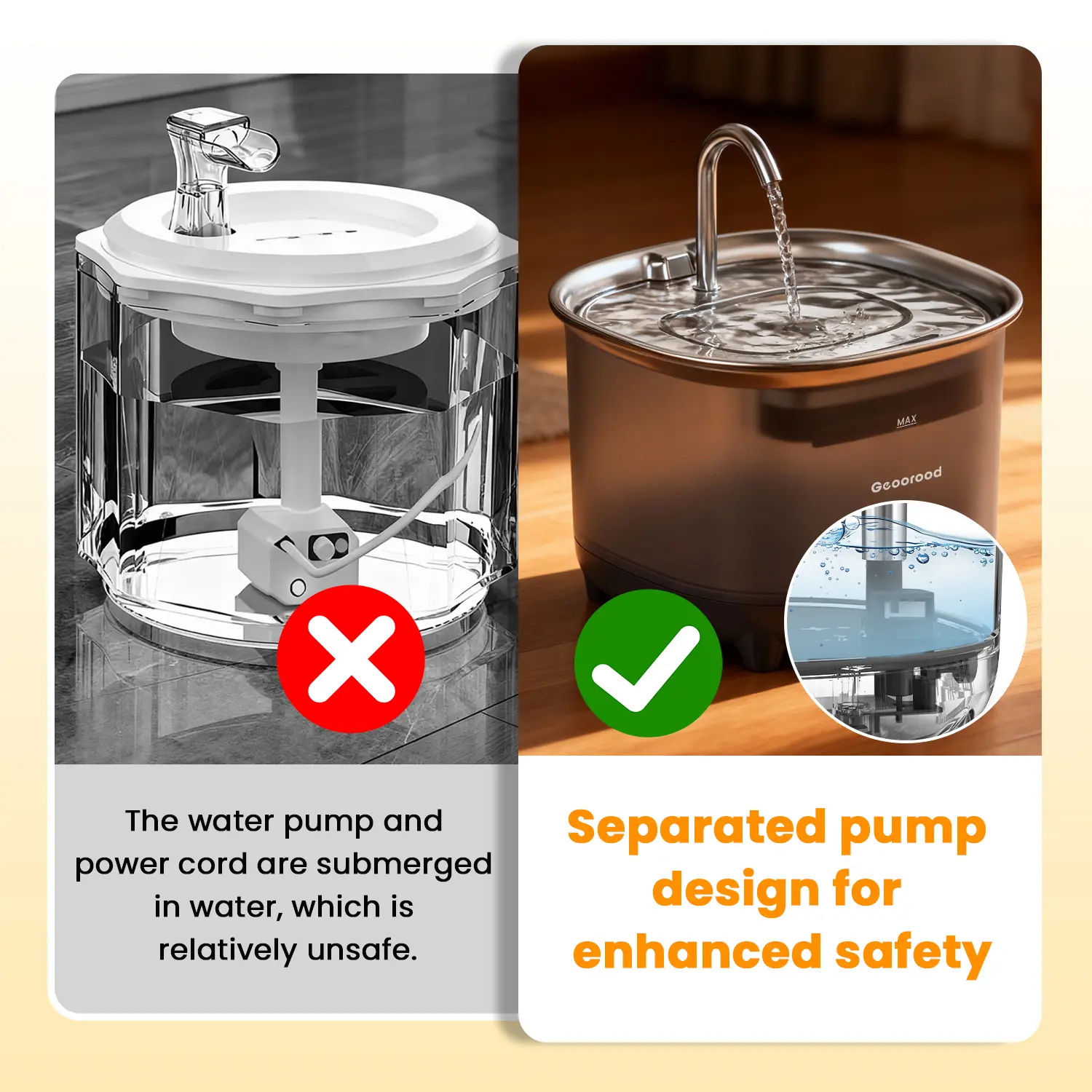 MAX

Geoorood

The water pump and power cord are submerged in water, which is relatively unsafe.

Separated pump design for enhanced safety