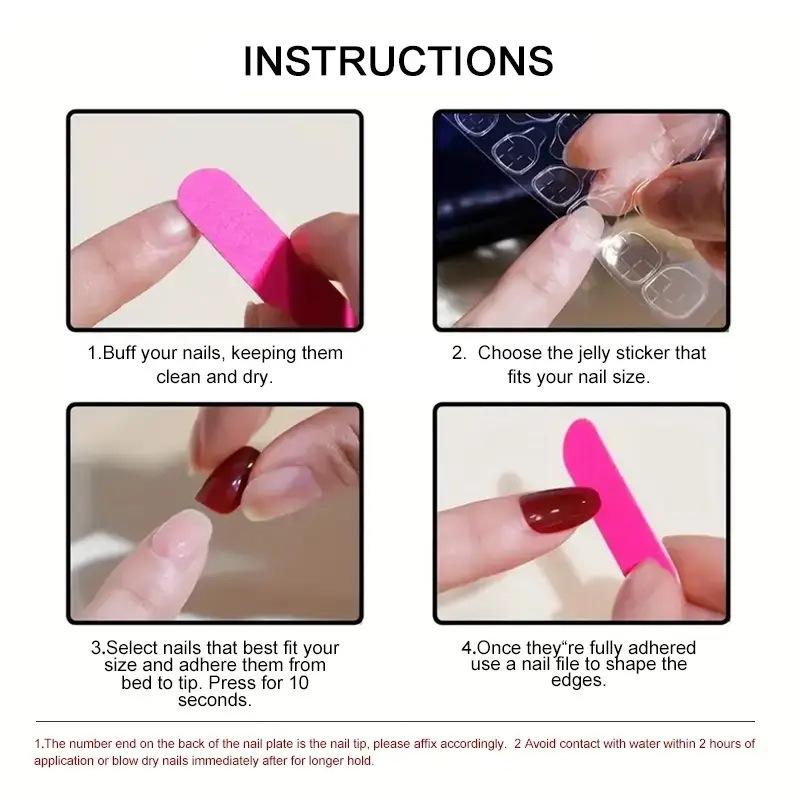 INSTRUCTIONS

1.Buff your nails, keeping them clean and dry.

2. Choose the jelly sticker that fits your nail size.

3.Select nails that best fit your size and adhere them from bed to tip. Press for 10 seconds.

4.Once they"re fully adhered use a nail file to shape the edges.

1.The number end on the back of the nail plate is the nail tip, please affix accordingly. 2 Avoid contact with water within 2 hours of application or blow dry nails immediately after for longer hold.