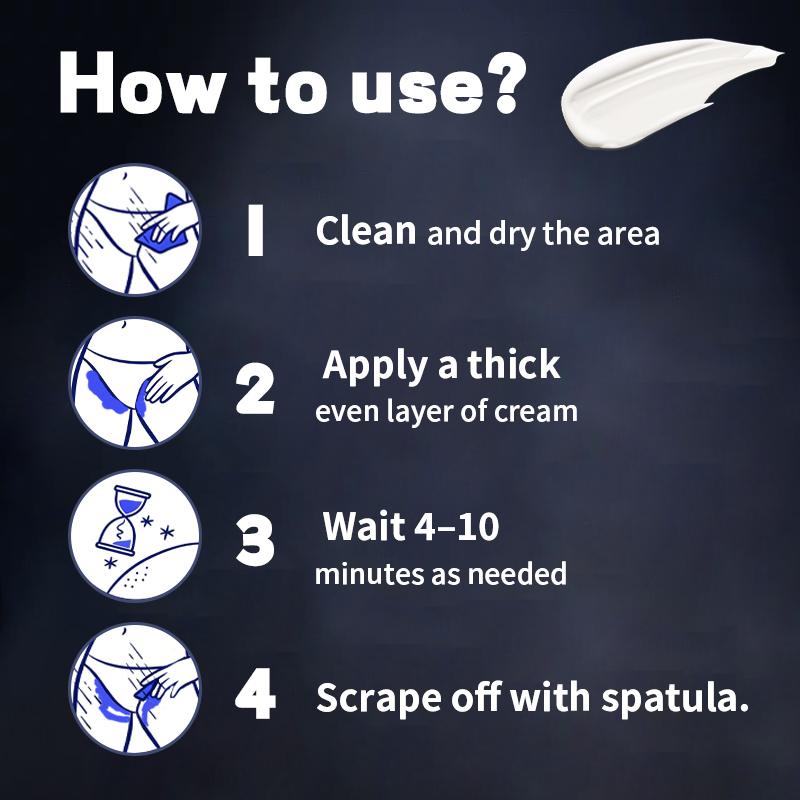 How to use?

1 Clean and dry the area

2 Apply a thick even layer of cream

3 Wait 4–10 minutes as needed

4 Scrape off with spatula.