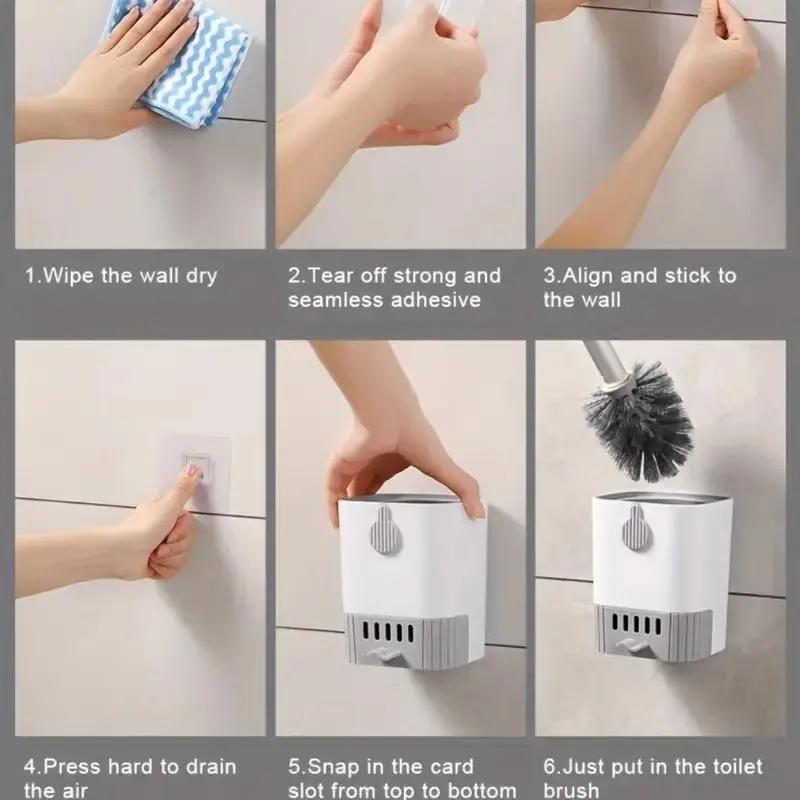 1.Wipe the wall dry

2.Tear off strong and seamless adhesive

3.Align and stick to the wall

4.Press hard to drain the air

5.Snap in the card slot from top to bottom

6.Just put in the toilet brush