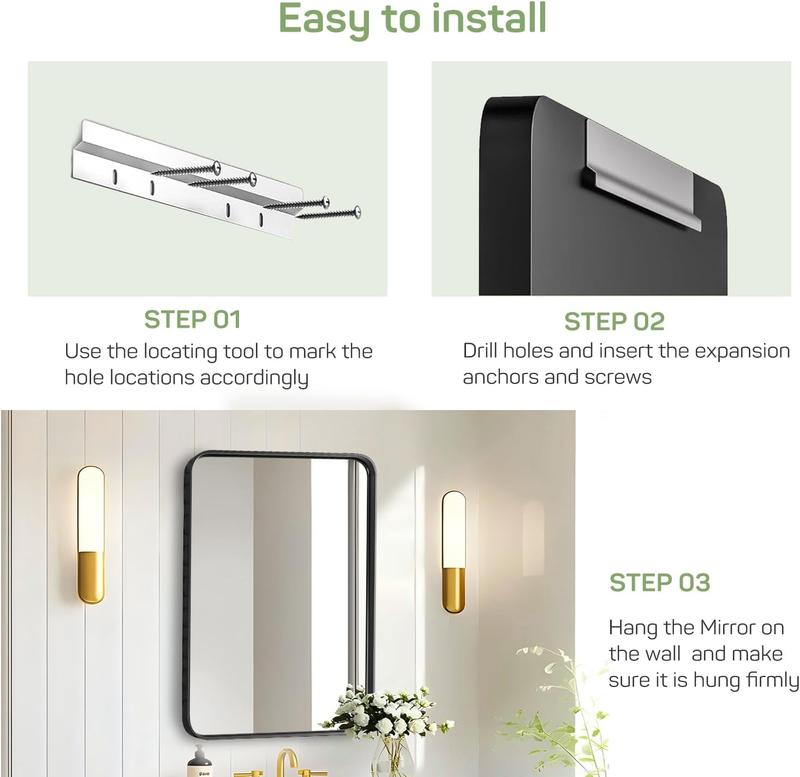 Easy to install

STEP 01
Use the locating tool to mark the hole locations accordingly

STEP 02
Drill holes and insert the expansion anchors and screws

STEP 03
Hang the Mirror on the wall and make sure it is hung firmly