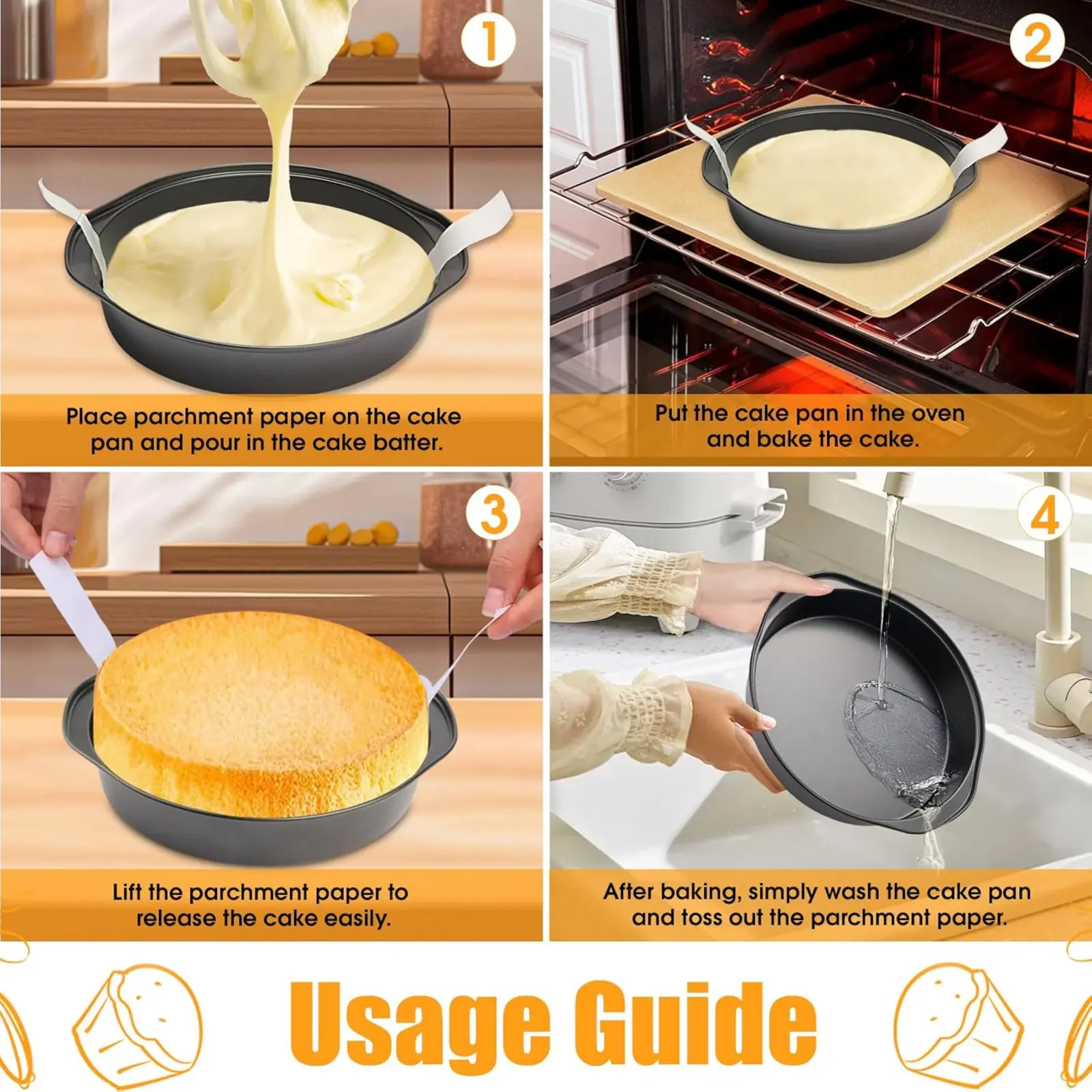 1

Place parchment paper on the cake pan and pour in the cake batter.

2

Put the cake pan in the oven and bake the cake.

3

Lift the parchment paper to release the cake easily.

4

After baking, simply wash the cake pan and toss out the parchment paper.

Usage Guide