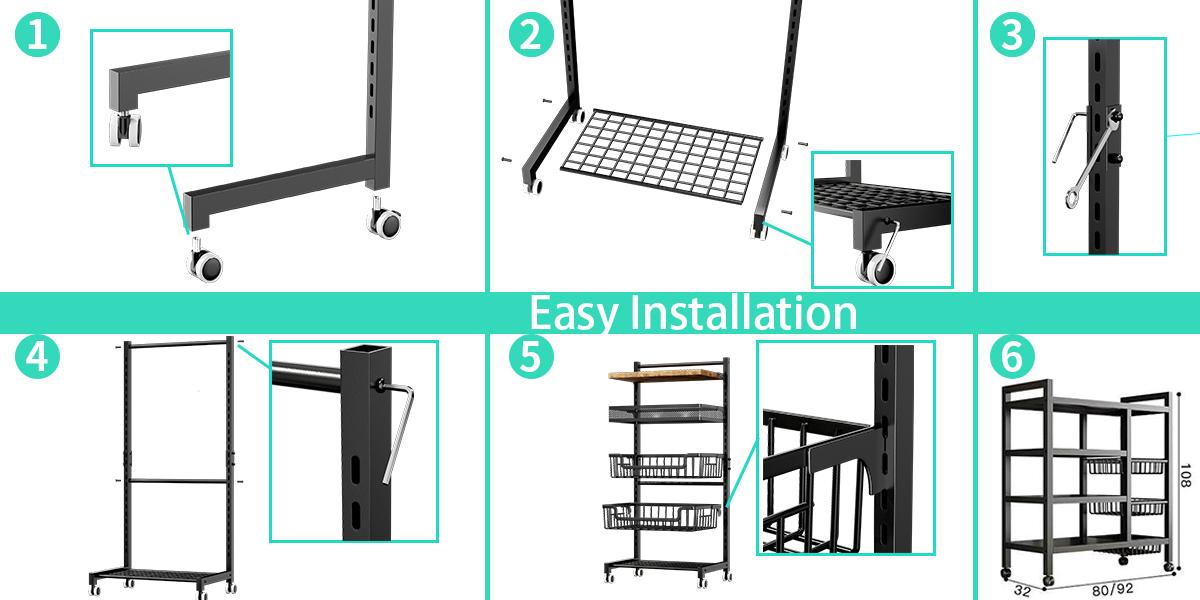 1

2

3

Easy Installation

4

5

6

108

32

80/92