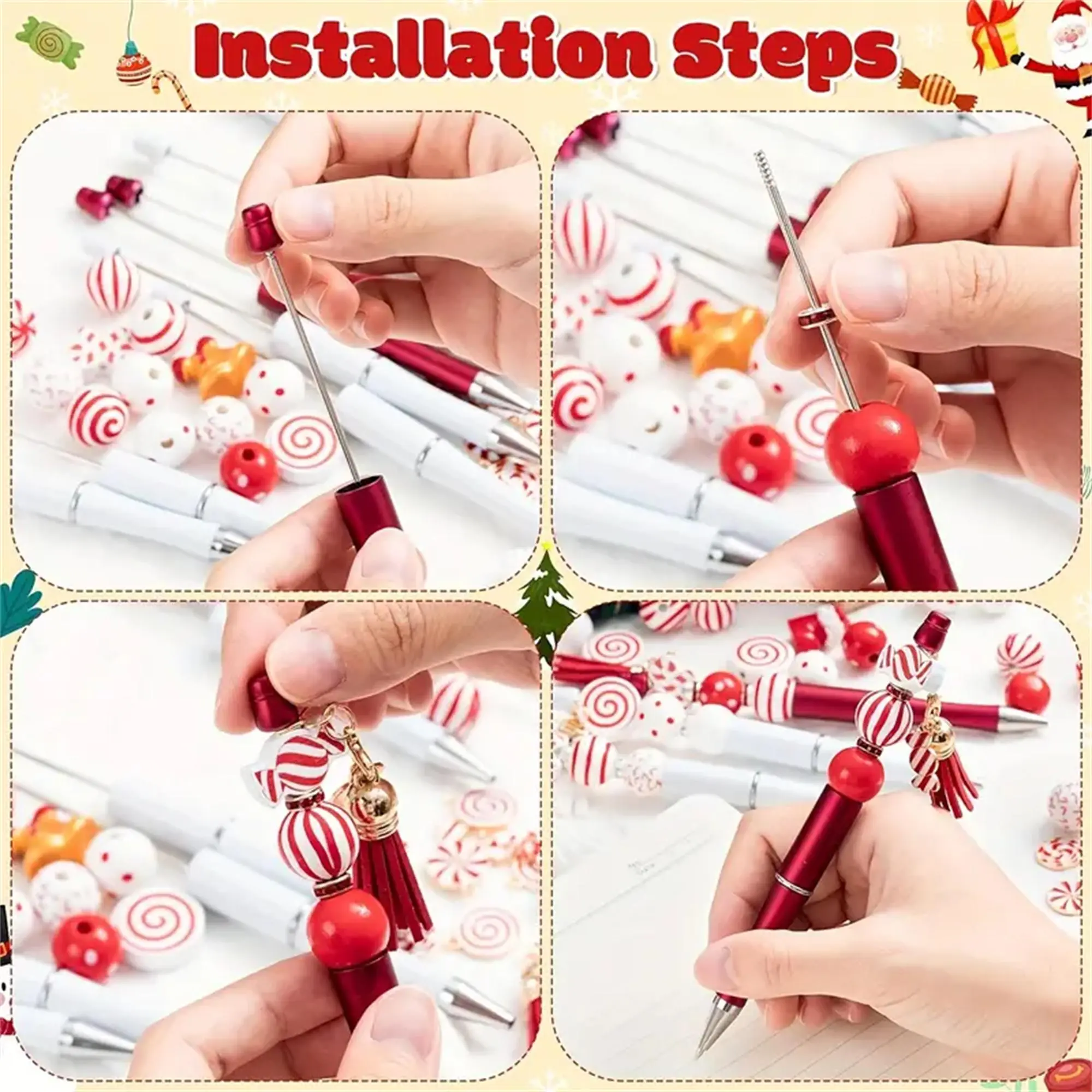 Installation Steps