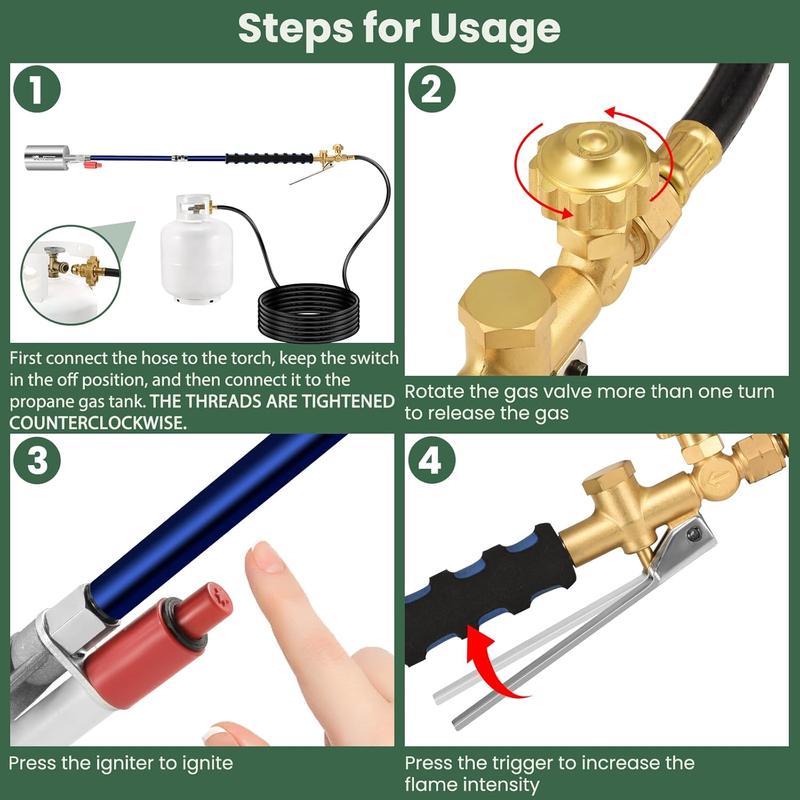 Steps for Usage

1

First connect the hose to the torch, keep the switch in the off position, and then connect it to the propane gas tank. THE THREADS ARE TIGHTENED COUNTERCLOCKWISE.

2

Rotate the gas valve more than one turn to release the gas

3

Press the igniter to ignite

4

Press the trigger to increase the flame intensity