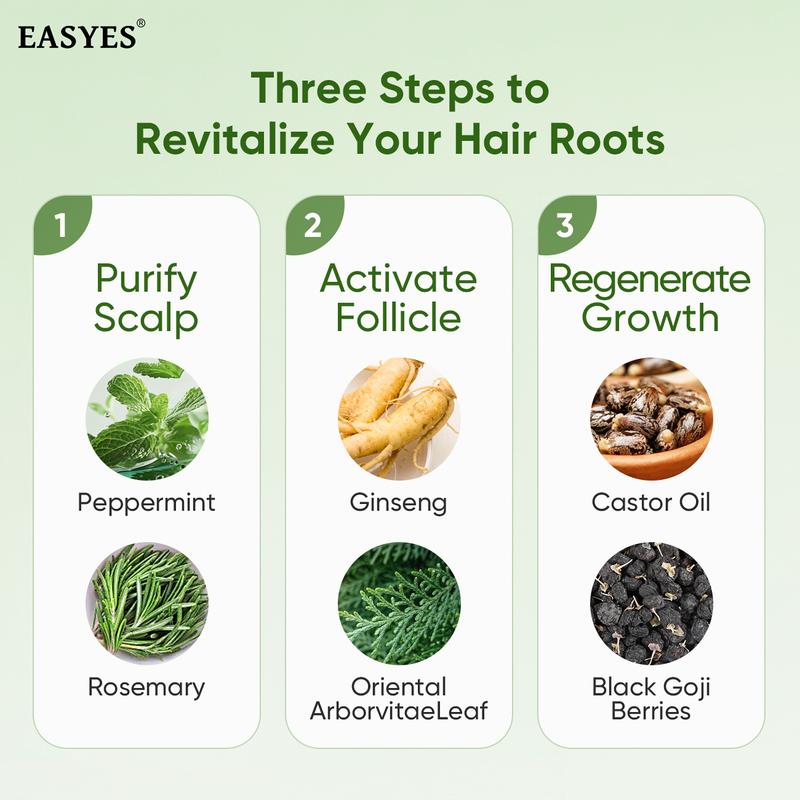 EASYES®

Three Steps to Revitalize Your Hair Roots

1

Purify Scalp

Peppermint

Rosemary

2

Activate Follicle

Ginseng

Oriental ArborvitaeLeaf

3

Regenerate Growth

Castor Oil

Black Goji Berries