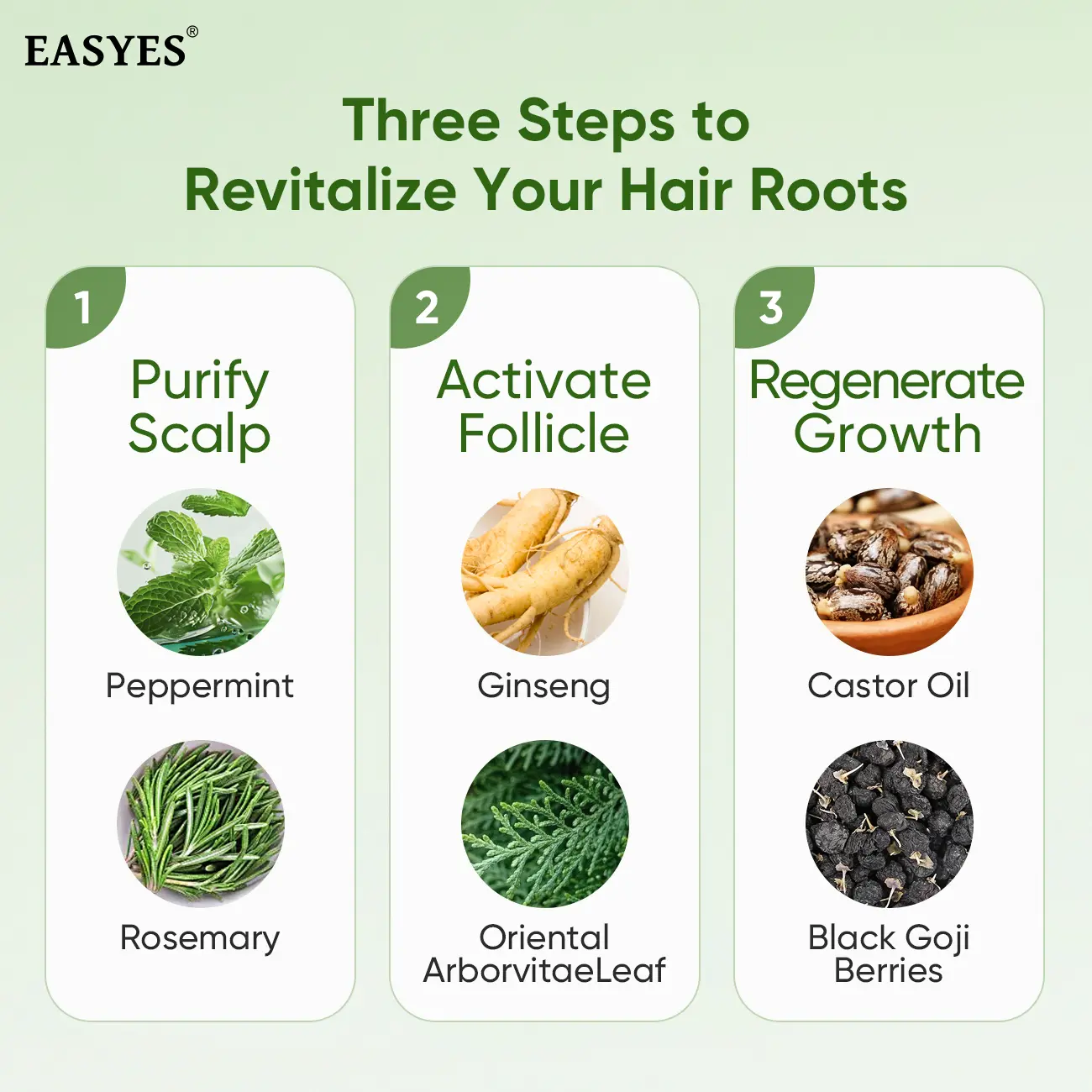 EASYES®

Three Steps to Revitalize Your Hair Roots

1
Purify Scalp

Peppermint

Rosemary

2
Activate Follicle

Ginseng

Oriental ArborvitaeLeaf

3
Regenerate Growth

Castor Oil

Black Goji Berries