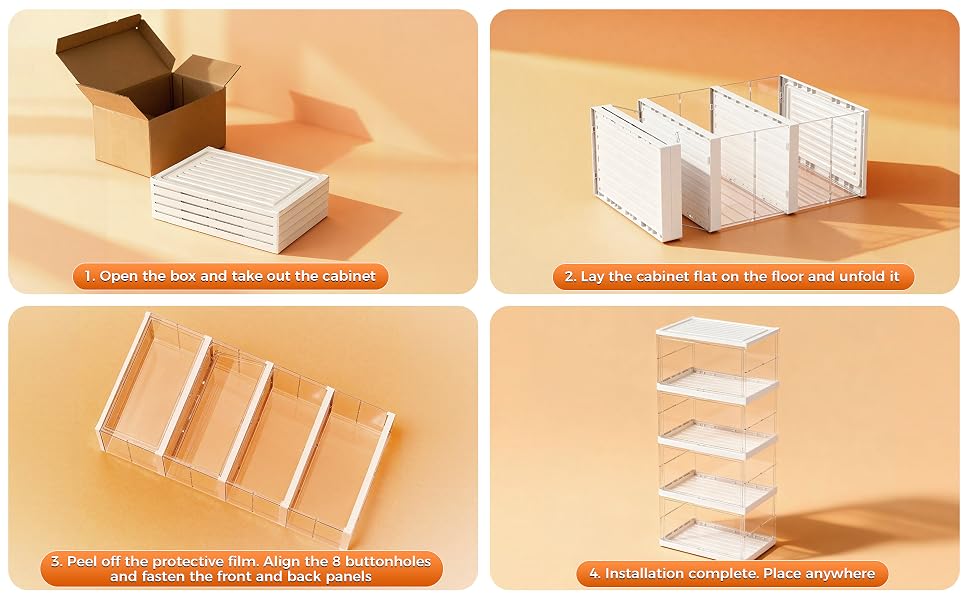 1. Open the box and take out the cabinet

2. Lay the cabinet flat on the floor and unfold it

3. Peel off the protective film. Align the 8 buttonholes and fasten the front and back panels

4. Installation complete. Place anywhere