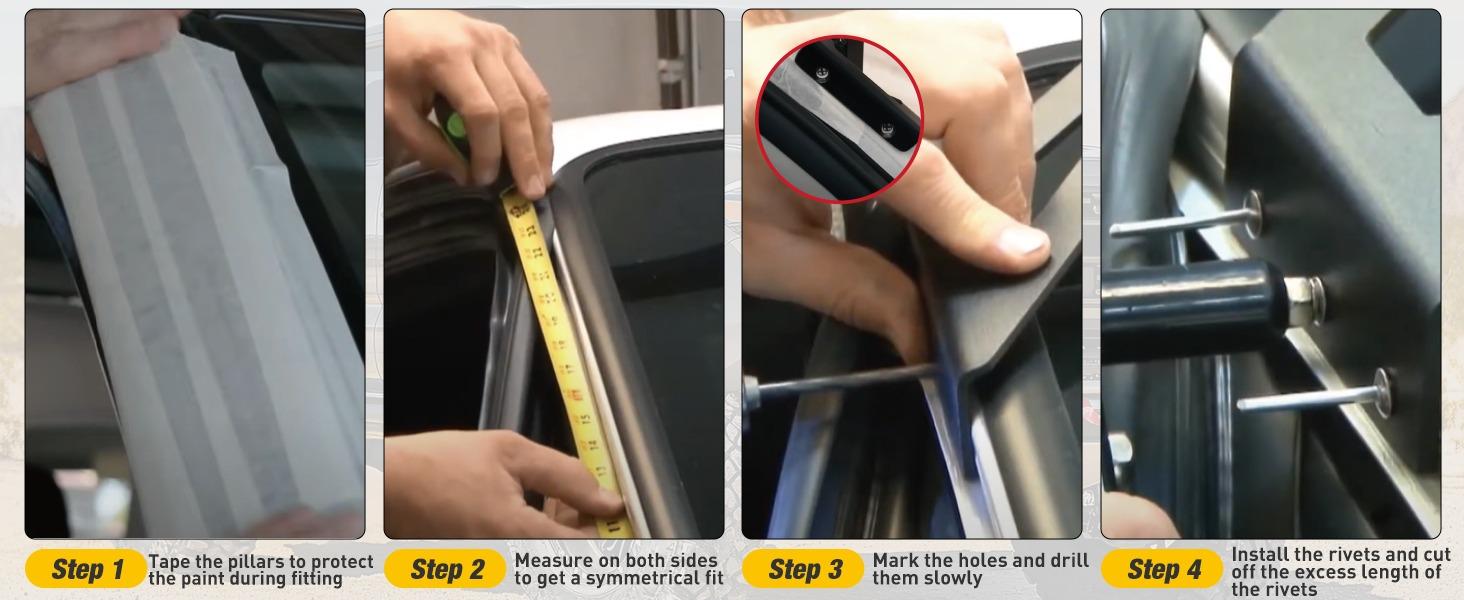 Step 1 Tape the pillars to protect the paint during fitting

Step 2 Measure on both sides to get a symmetrical fit

Step 3 Mark the holes and drill them slowly

Step 4 Install the rivets and cut off the excess length of the rivets