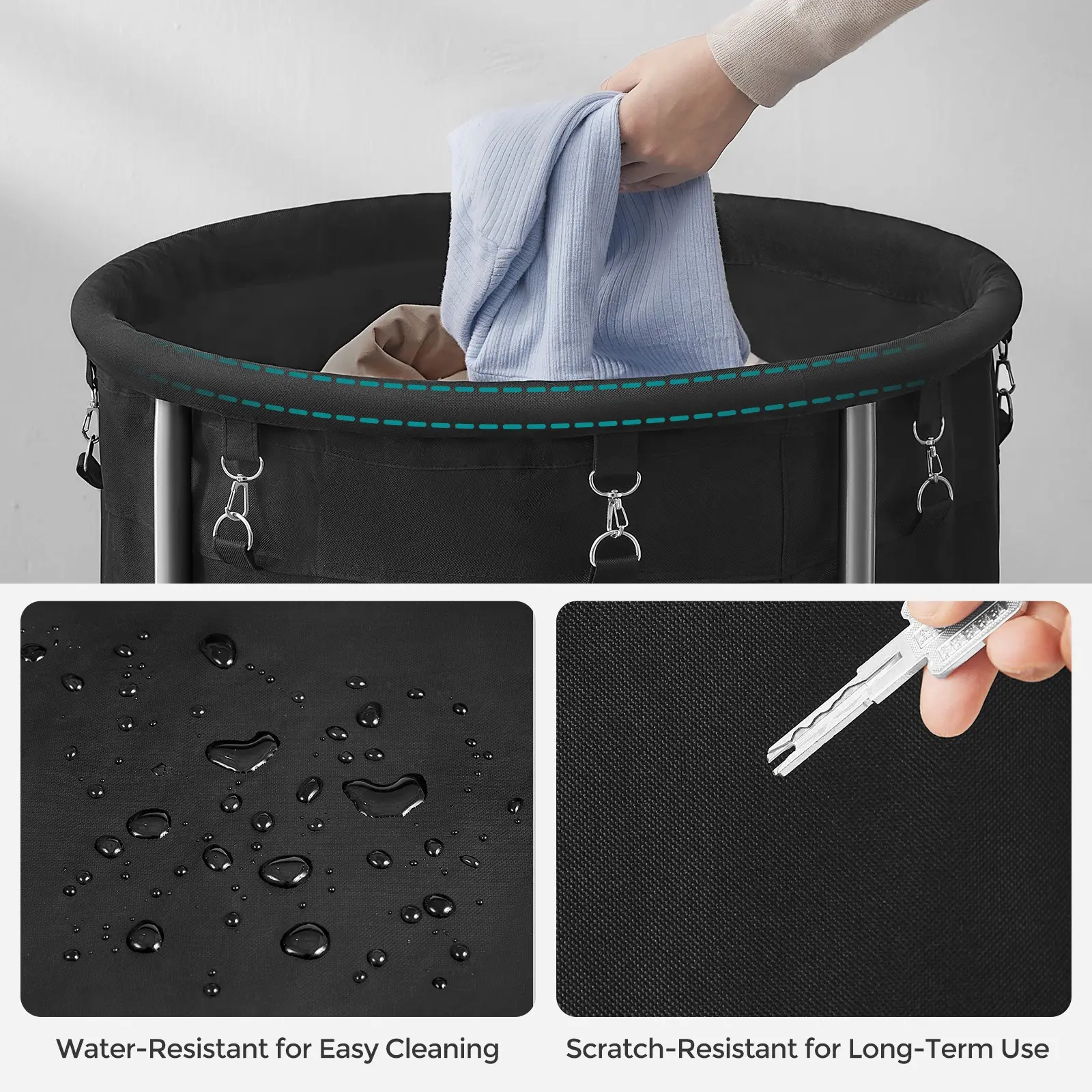 Water-Resistant for Easy Cleaning

Scratch-Resistant for Long-Term Use