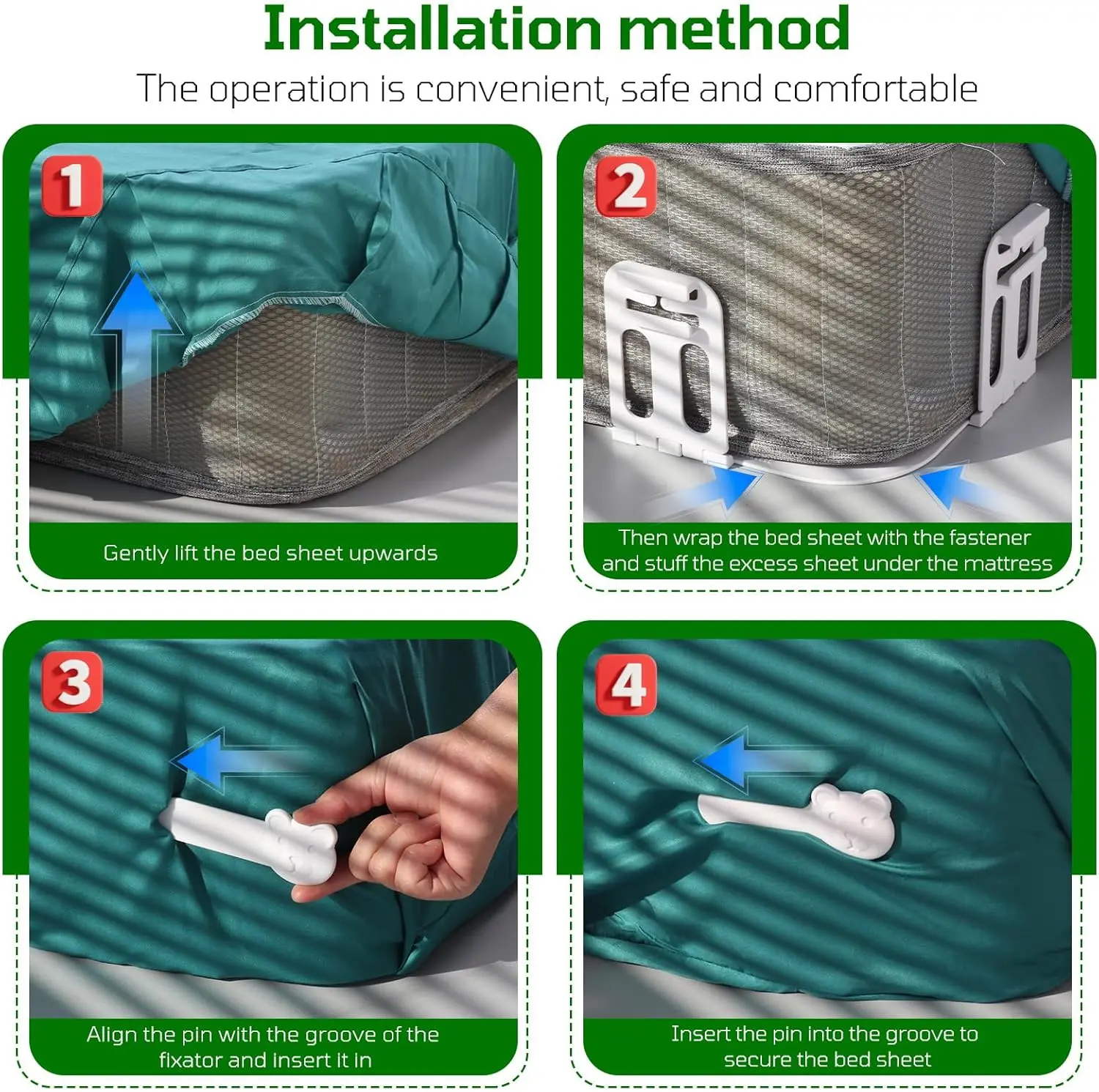 Installation method

The operation is convenient, safe and comfortable

1

Gently lift the bed sheet upwards

2

Then wrap the bed sheet with the fastener and stuff the excess sheet under the mattress

3

Align the pin with the groove of the fixator and insert it in

4

Insert the pin into the groove to secure the bed sheet