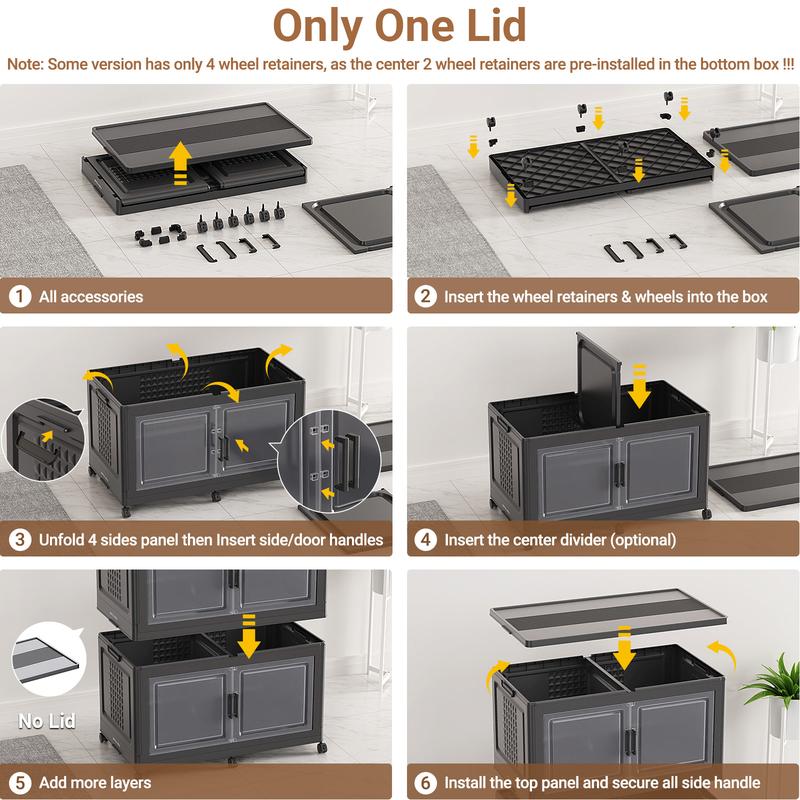 Only One Lid

Note: Some version has only 4 wheel retainers, as the center 2 wheel retainers are pre-installed in the bottom box !!!

1 All accessories

2 Insert the wheel retainers & wheels into the box

3 Unfold 4 sides panel then Insert side/door handles

4 Insert the center divider (optional)

No Lid

5 Add more layers

6 Install the top panel and secure all side handle