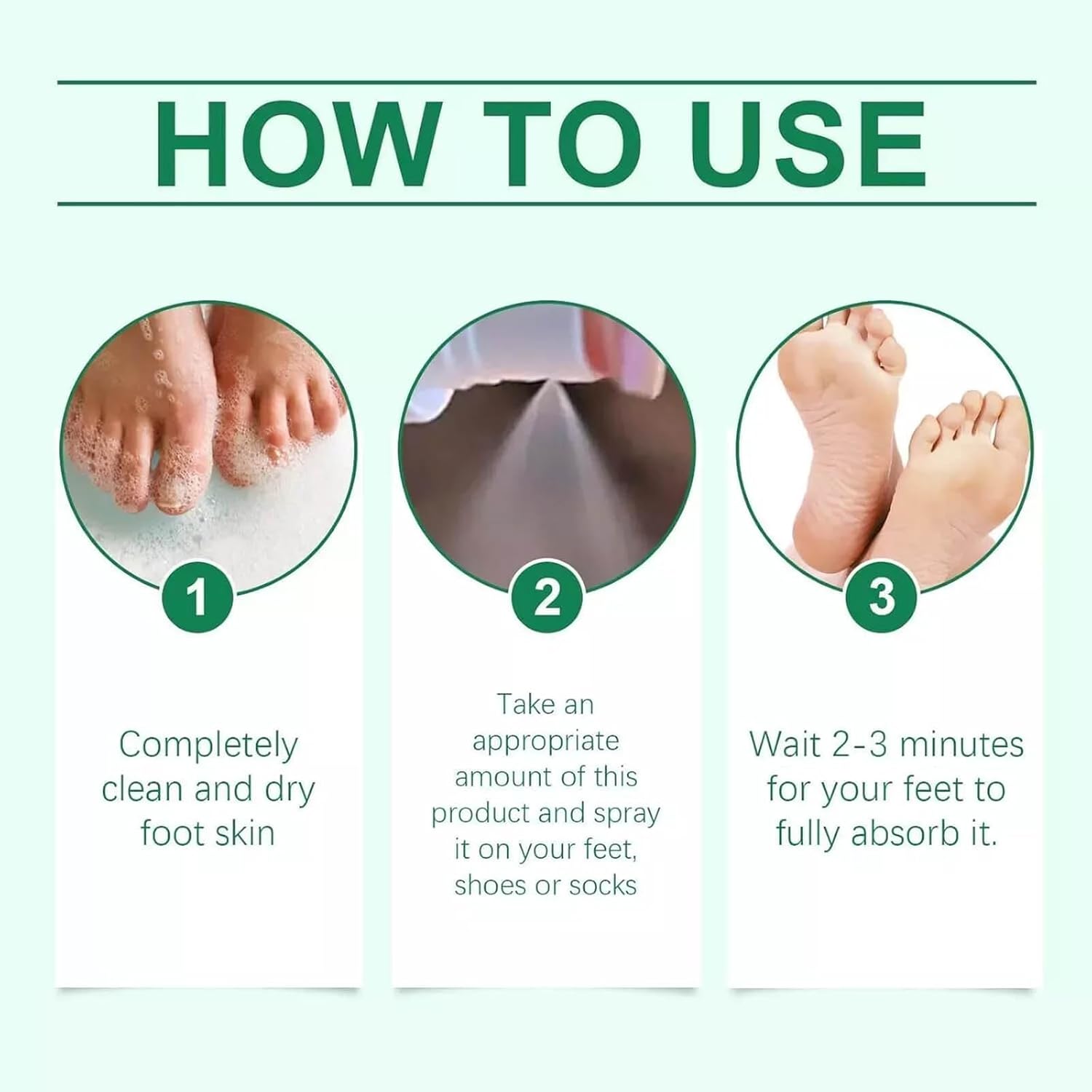 HOW TO USE

1

Completely clean and dry foot skin

2

Take an appropriate amount of this product and spray it on your feet, shoes or socks

3

Wait 2-3 minutes for your feet to fully absorb it.