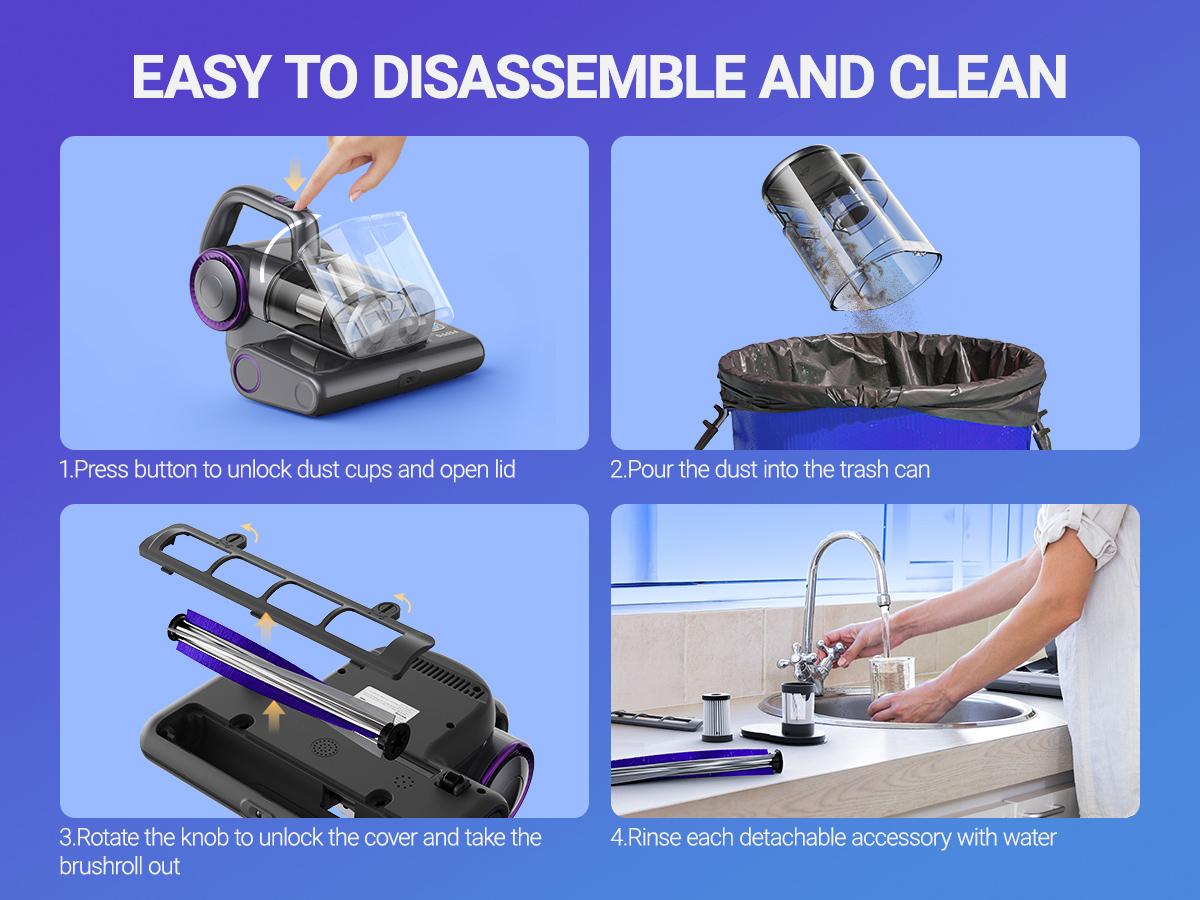 EASY TO DISASSEMBLE AND CLEAN

1.Press button to unlock dust cups and open lid

2.Pour the dust into the trash can

3.Rotate the knob to unlock the cover and take the brushroll out

4.Rinse each detachable accessory with water