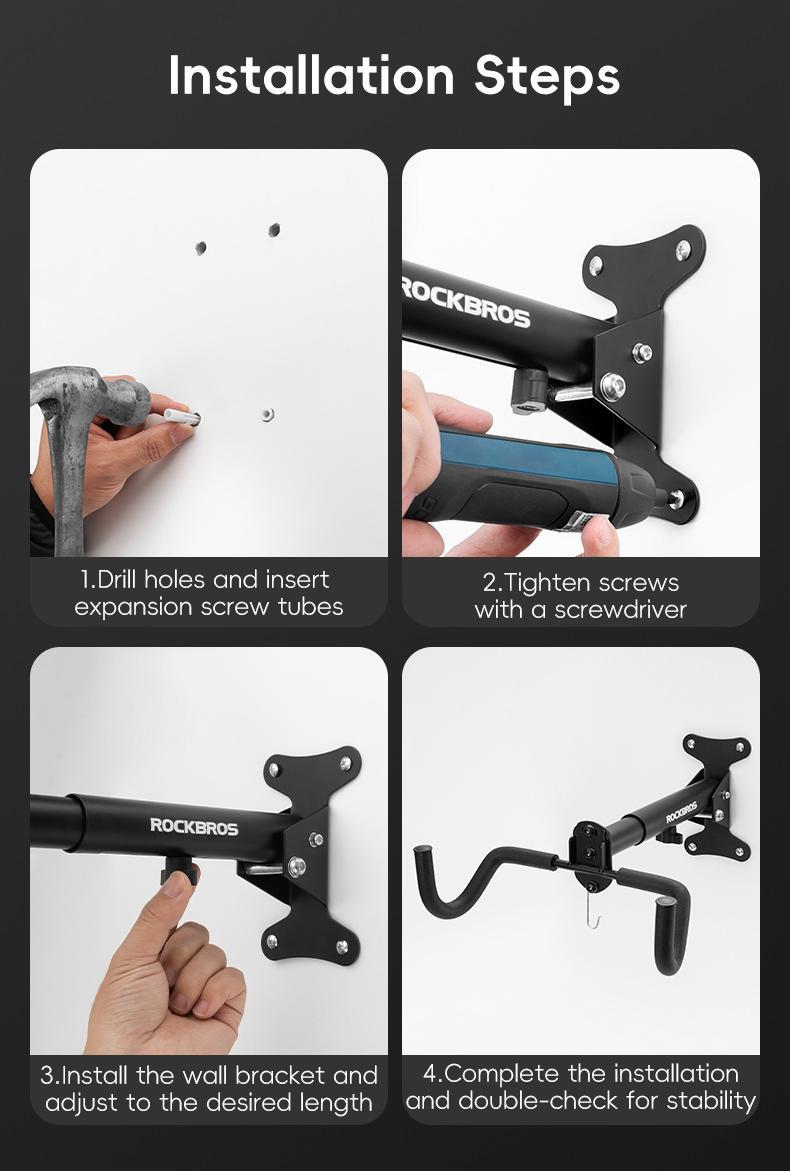 Installation Steps

ROCKBROS

1.Drill holes and insert expansion screw tubes

2.Tighten screws with a screwdriver

ROCKBROS

ROCKBROS

3.Install the wall bracket and adjust to the desired length

4.Complete the installation and double-check for stability