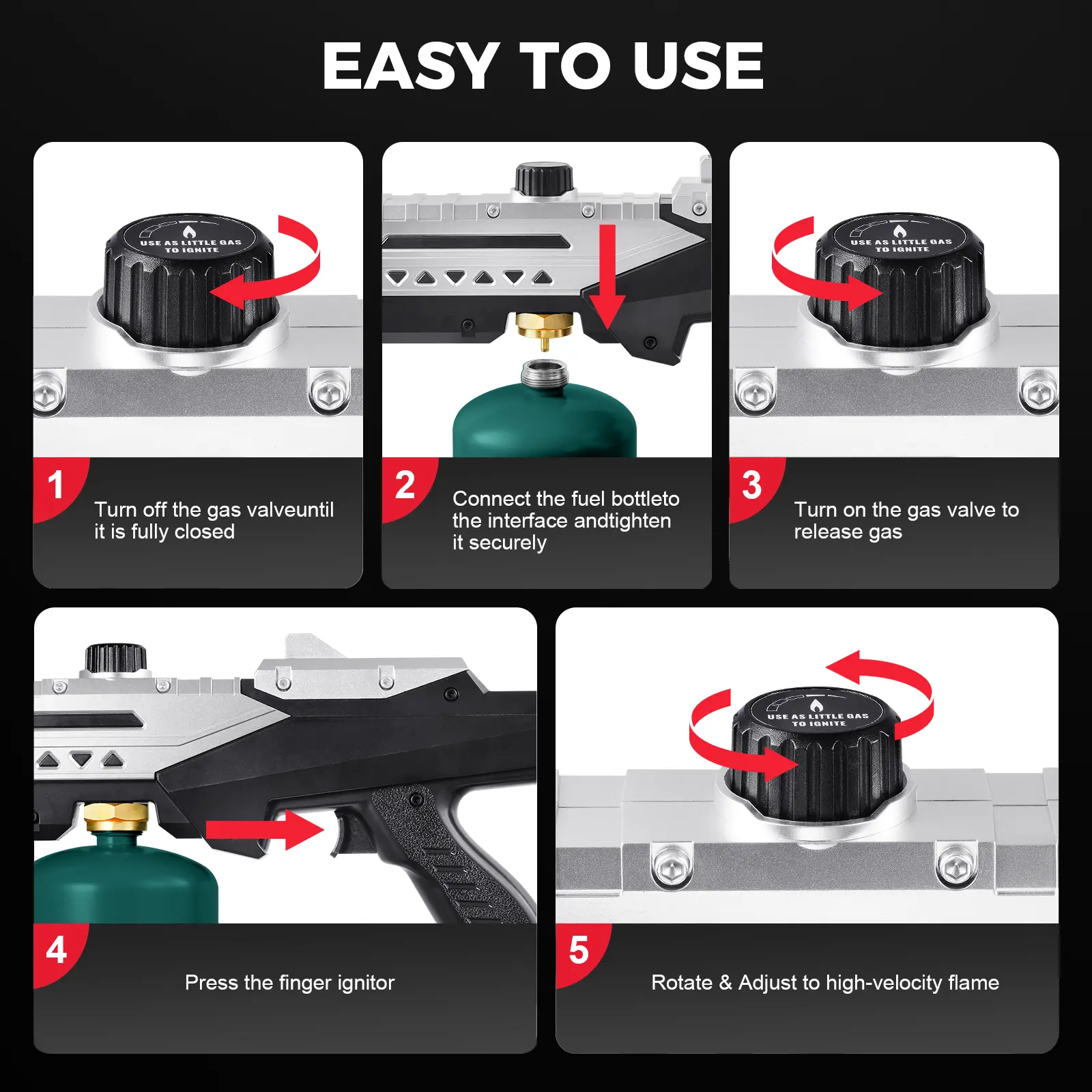 EASY TO USE

USE AS LITTLE GAS TO IGNITE

1
Turn off the gas valveuntil it is fully closed

2
Connect the fuel bottleto the interface andtighten it securely

USE AS LITTLE GAS TO IGNITE

3
Turn on the gas valve to release gas

4
Press the finger ignitor

USE AS LITTLE GAS TO IGNITE

5
Rotate & Adjust to high-velocity flame