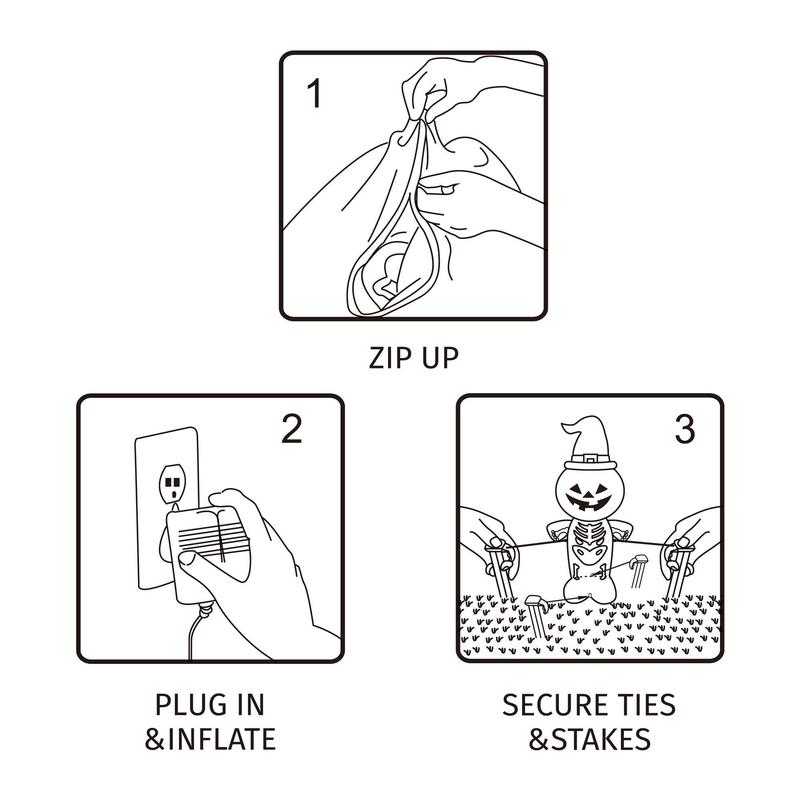 1

ZIP UP

2

PLUG IN
&INFLATE

3

SECURE TIES
&STAKES