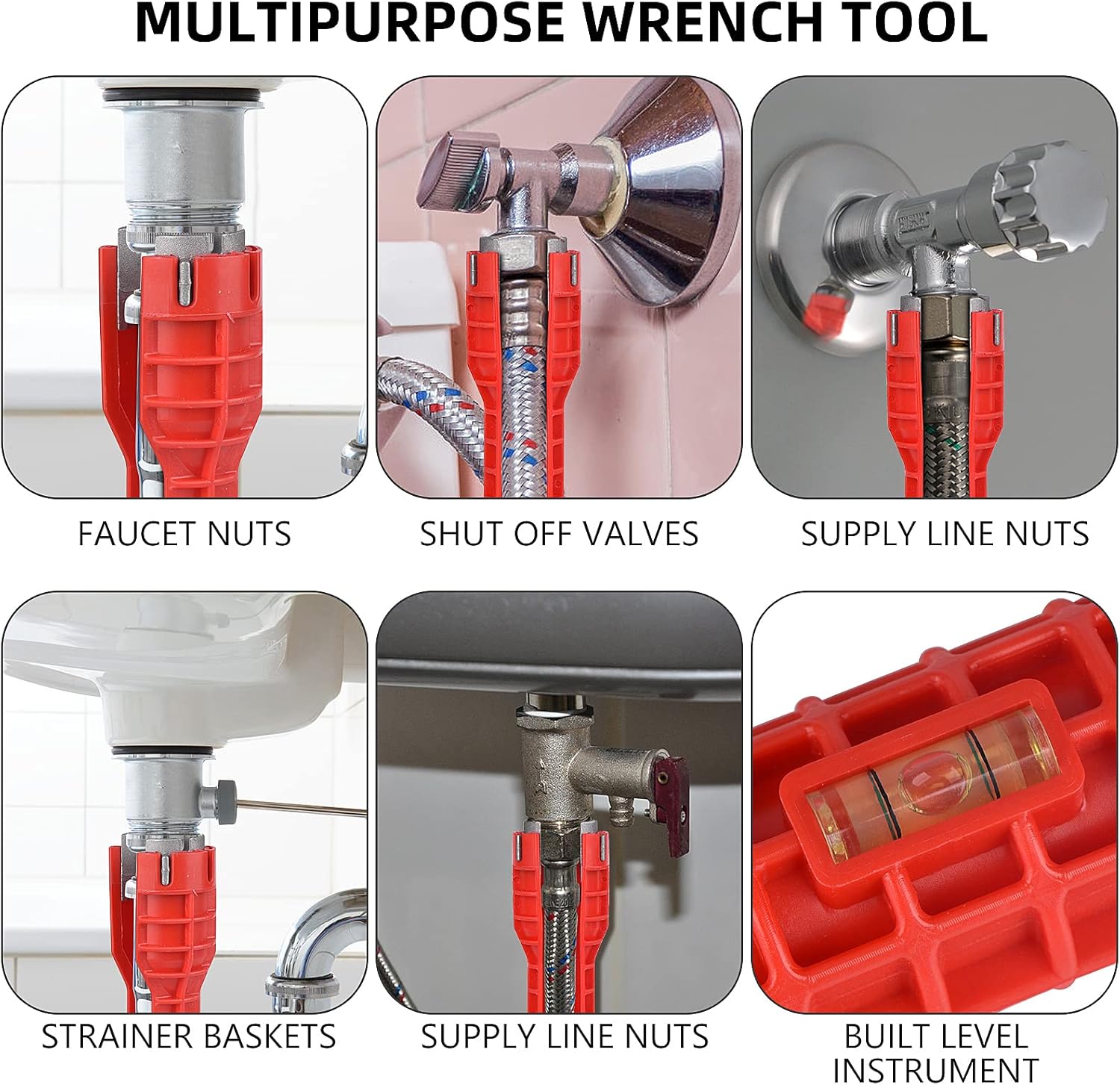 MULTIPURPOSE WRENCH TOOL

FAUCET NUTS

SHUT OFF VALVES

SUPPLY LINE NUTS

STRAINER BASKETS

SUPPLY LINE NUTS

BUILT LEVEL INSTRUMENT