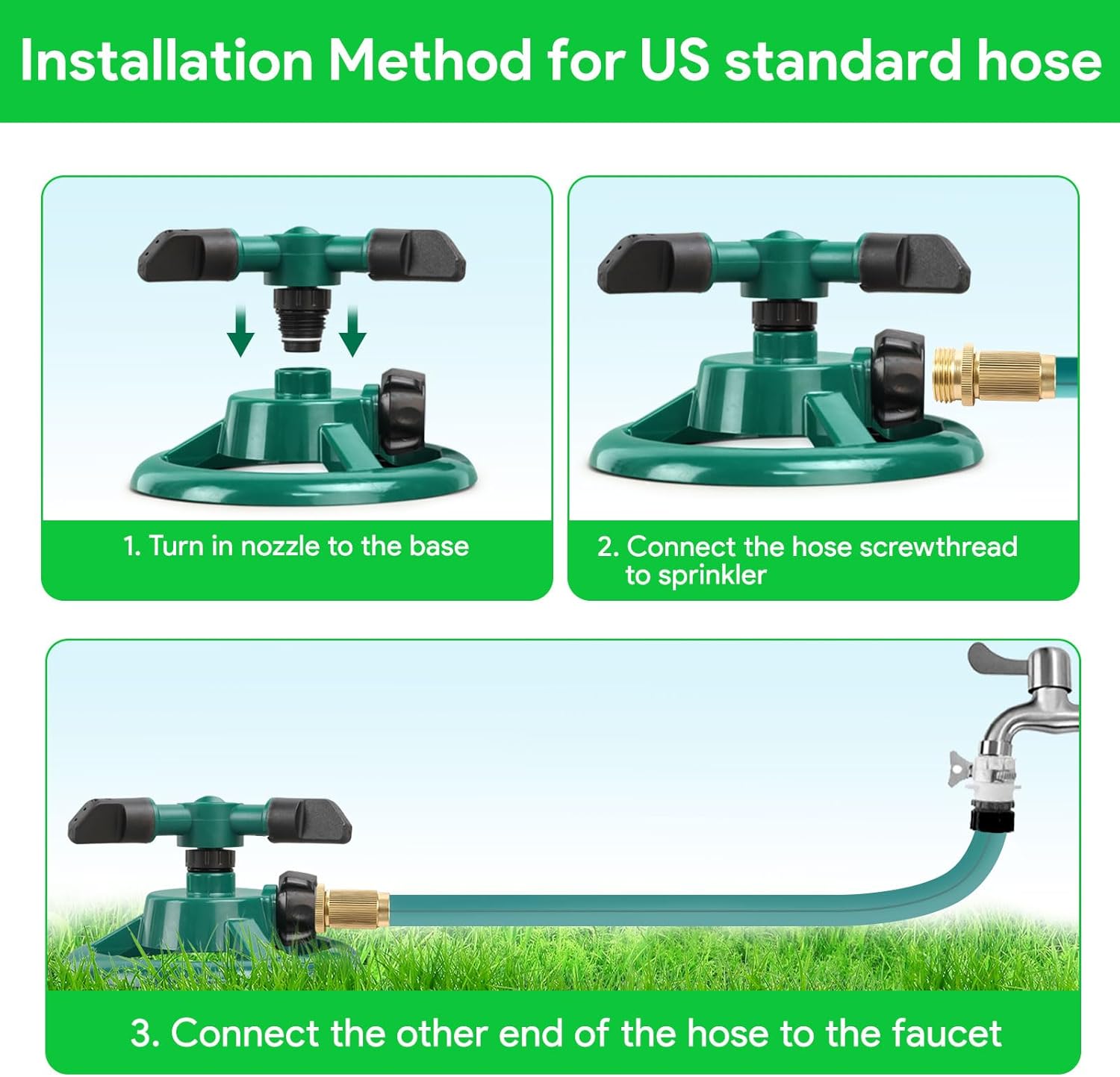 Installation Method for US standard hose

1. Turn in nozzle to the base

2. Connect the hose screwthread to sprinkler

3. Connect the other end of the hose to the faucet