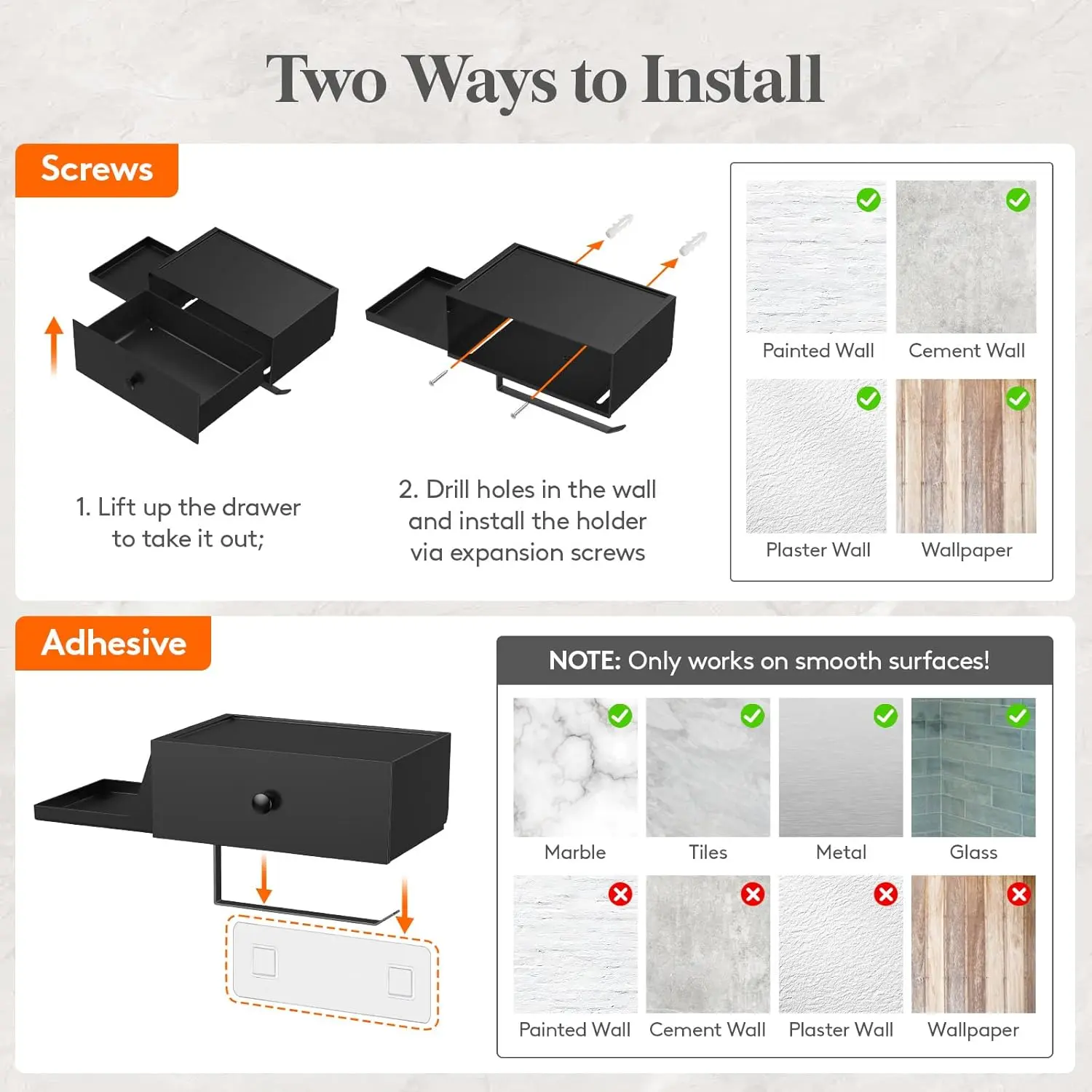 Two Ways to Install

Screws

1. Lift up the drawer to take it out;

2. Drill holes in the wall and install the holder via expansion screws

Painted Wall

Cement Wall

Plaster Wall

Wallpaper

Adhesive

NOTE: Only works on smooth surfaces!

Marble

Tiles

Metal

Glass

Painted Wall

Cement Wall

Plaster Wall

Wallpaper