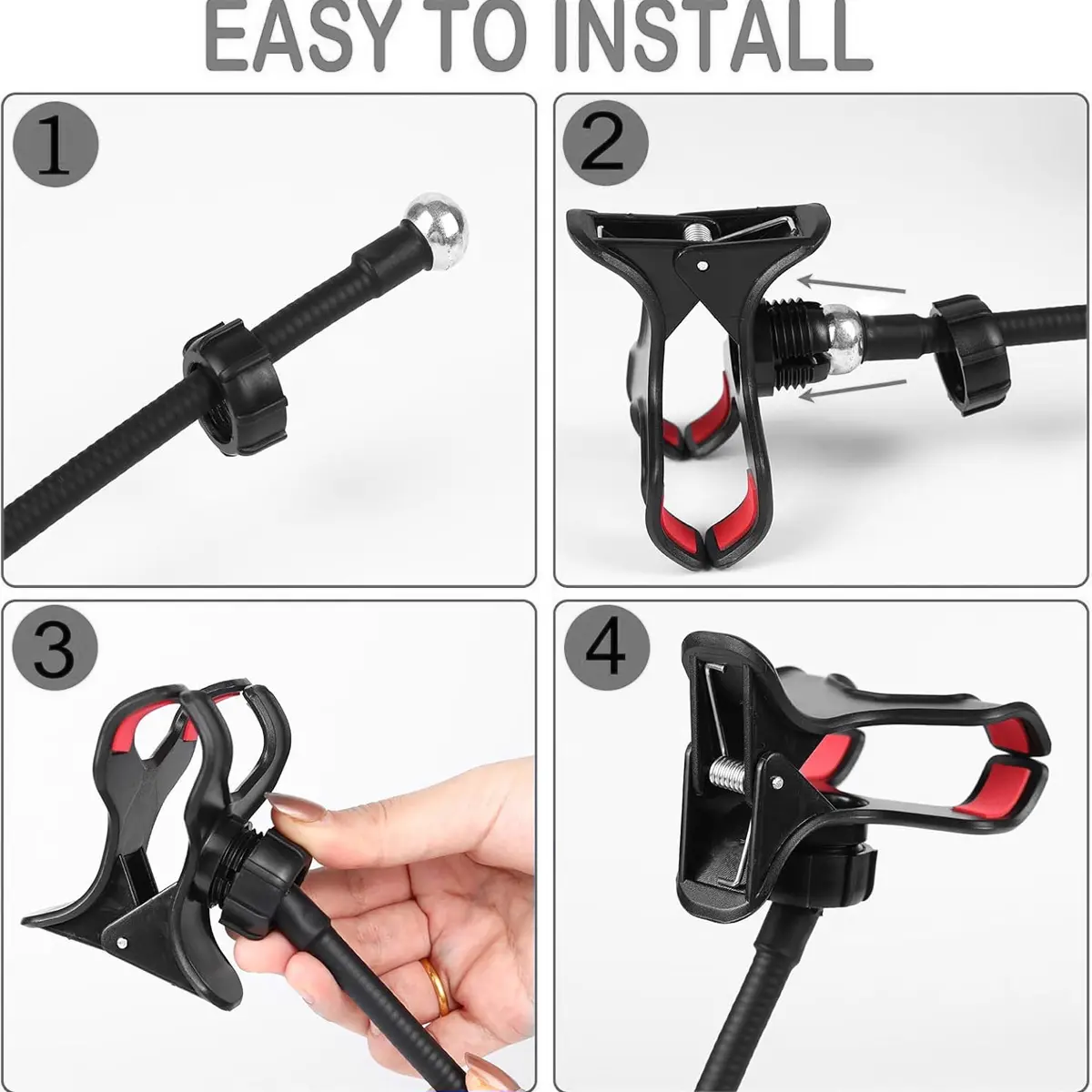 EASY TO INSTALL

1

2

3

4