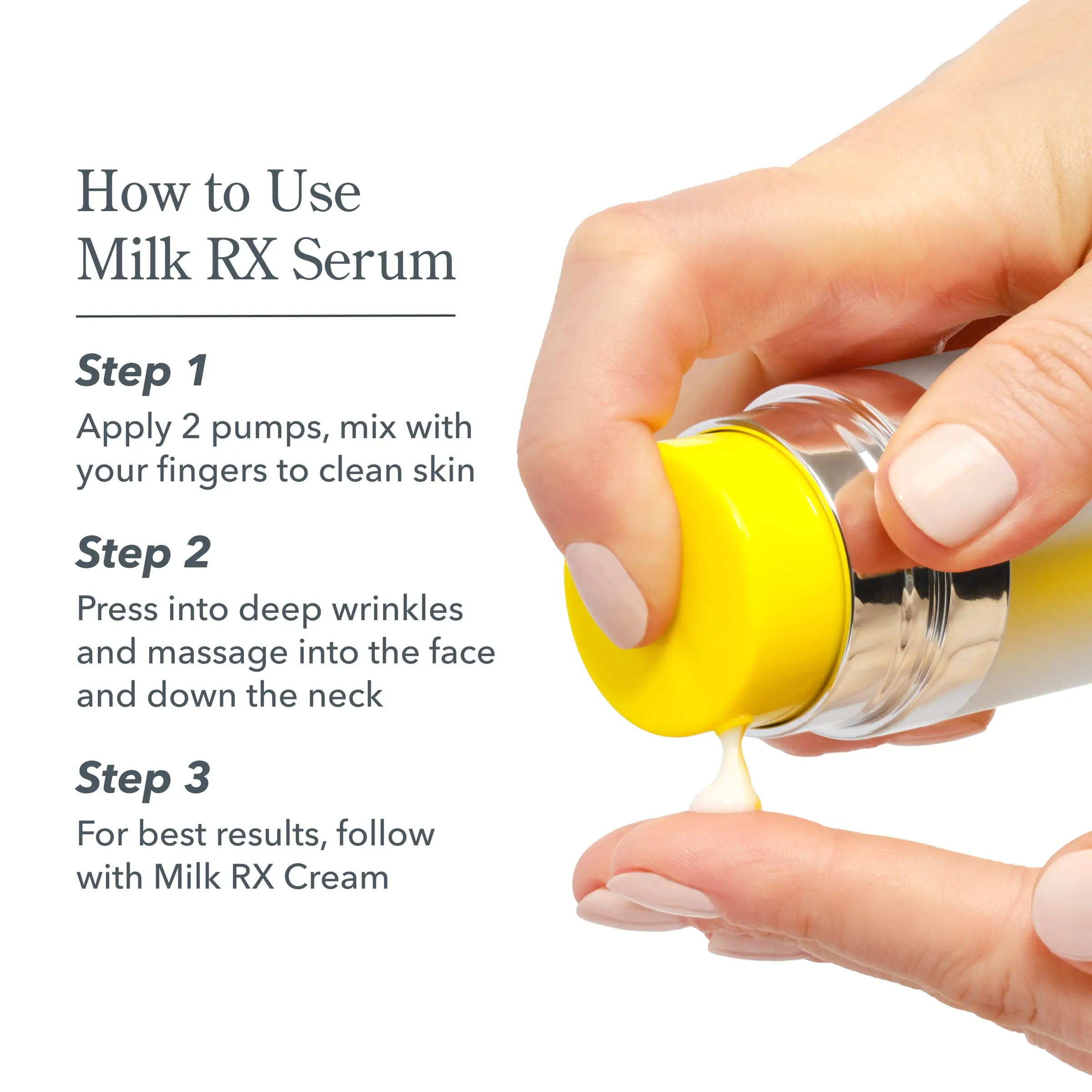 How to Use
Milk RX Serum

Step 1

Apply 2 pumps, mix with your fingers to clean skin

Step 2

Press into deep wrinkles and massage into the face and down the neck

Step 3

For best results, follow with Milk RX Cream